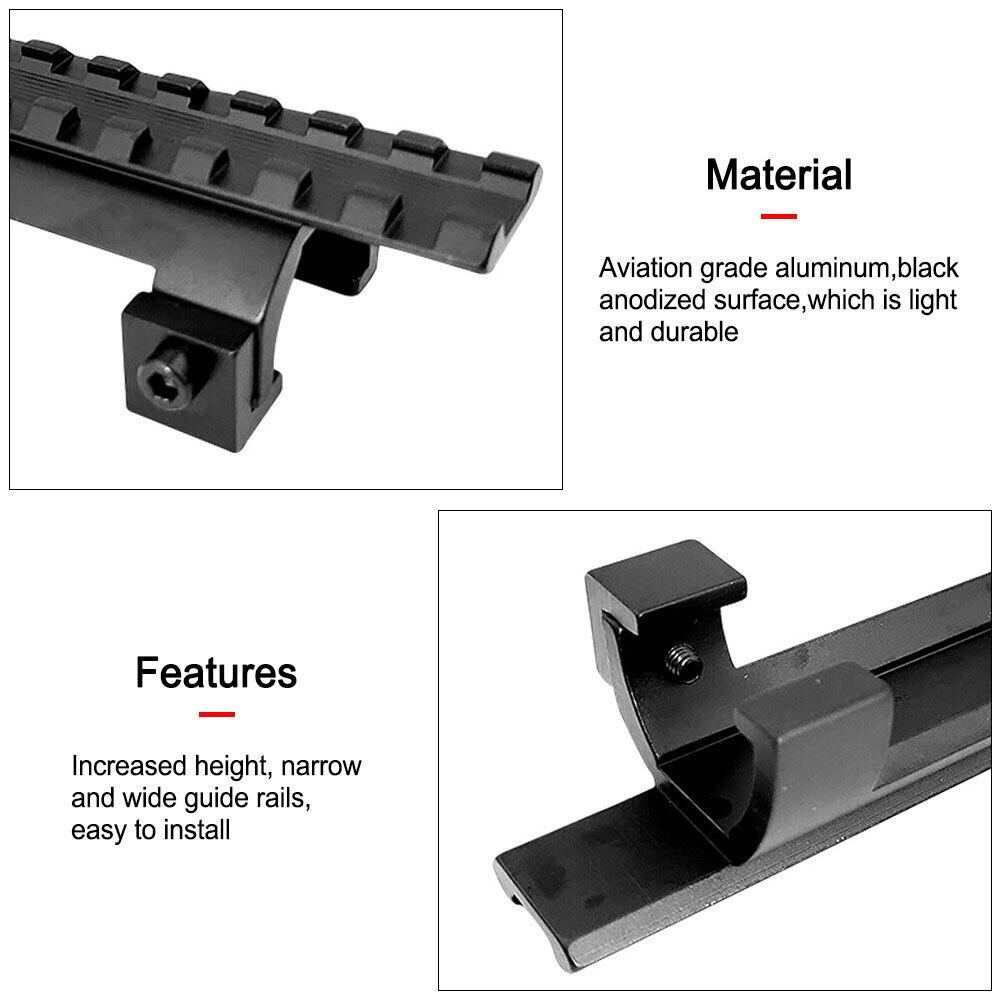 Material

Aviation grade aluminum,black anodized surface,which is light and durable

Features

Increased height, narrow and wide guide rails, easy to install