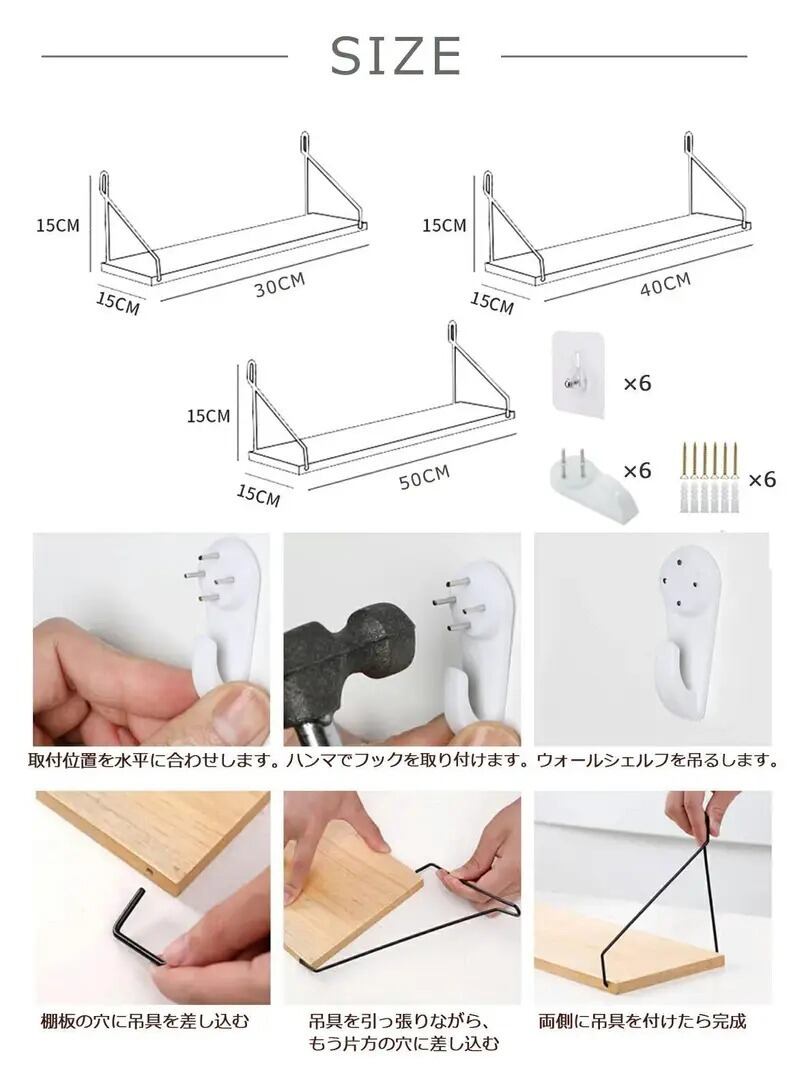 SIZE

15CM
15CM
30CM

15CM
15CM
40CM

15CM
15CM
50CM

×6
×6
×6

取付位置を水平に合わせします。
ハンマでフックを取り付けます。
ウォールシェルフを吊るします。

棚板の穴に吊具を差し込む
吊具を引っ張りながら、もう片方の穴に差し込む
両側に吊具を付けたら完成