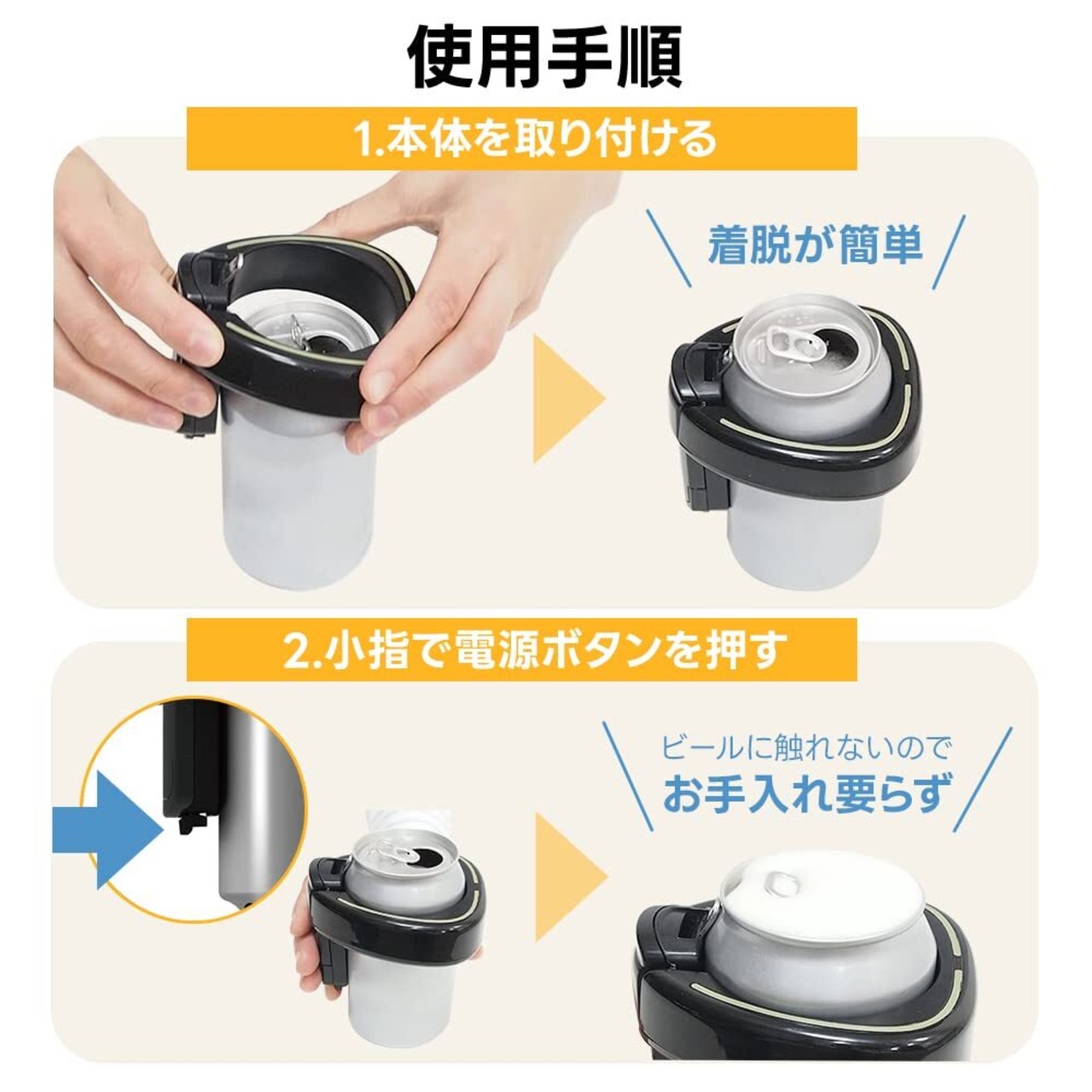 使用手順

1.本体を取り付ける

着脱が簡単

2.小指で電源ボタンを押す

ビールに触れないので
お手入れ要らず