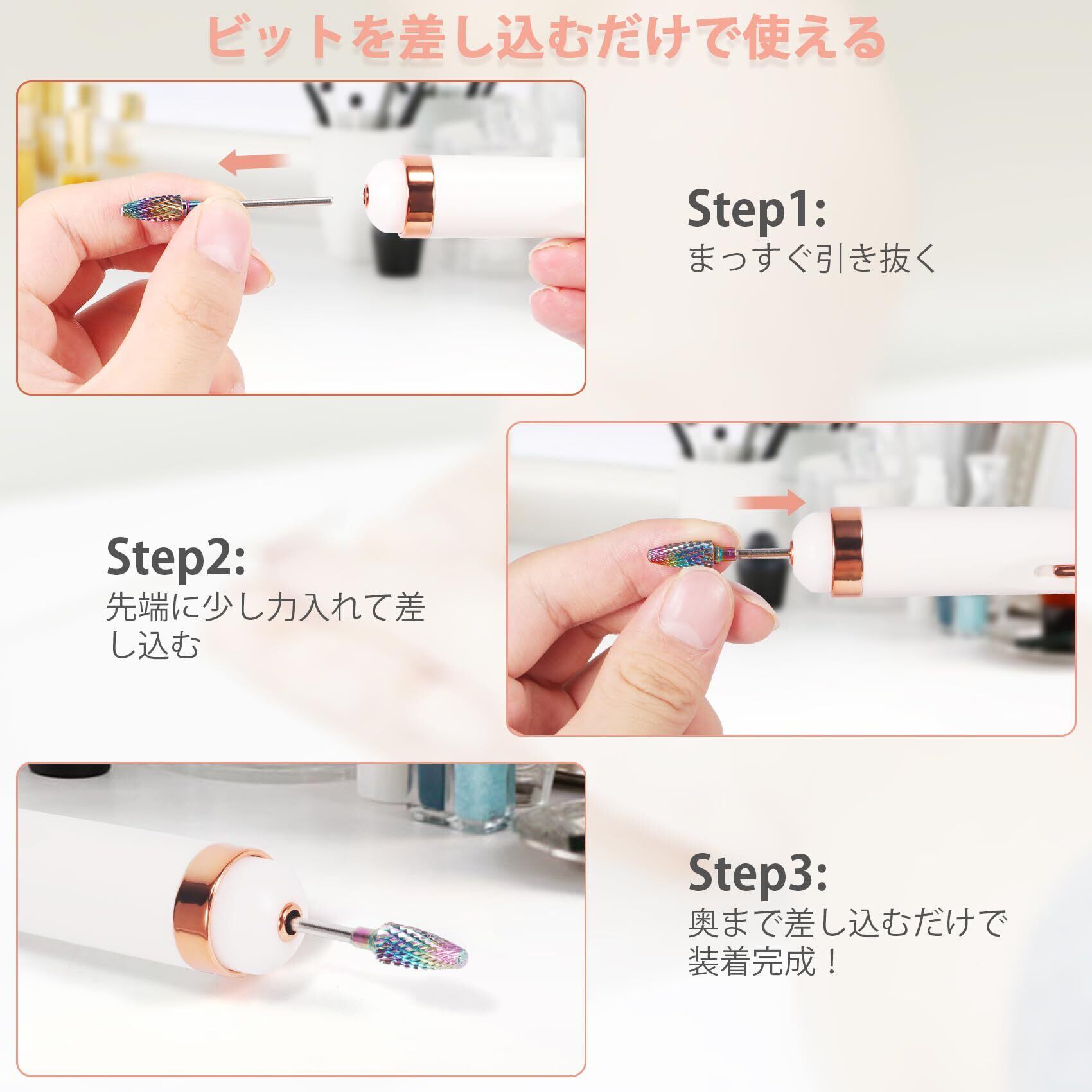 ビットを差し込むだけで使える

Step1:
まっすぐ引き抜く

Step2:
先端に少し力入れて差し込む

Step3:
奥まで差し込むだけで装着完成！