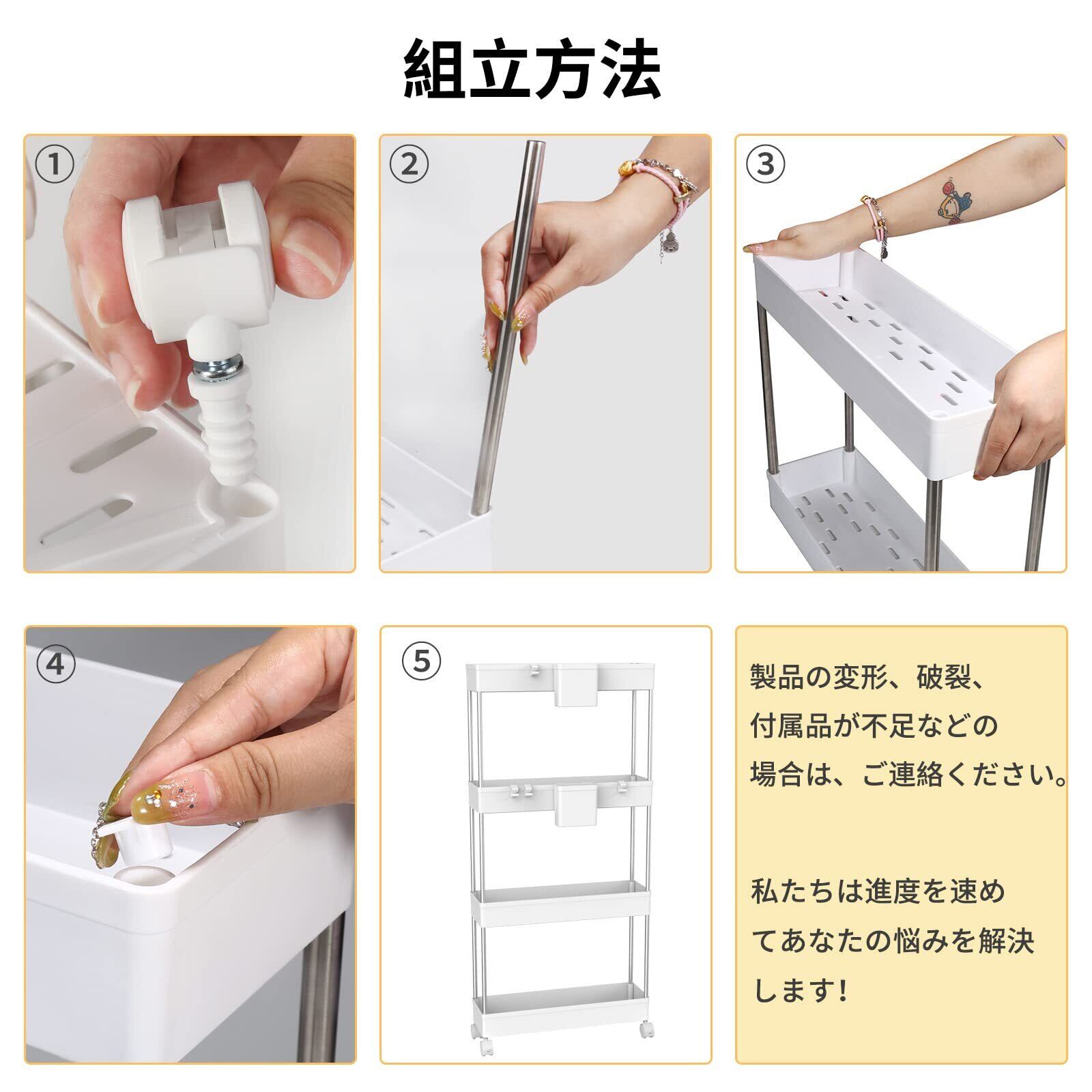 組立方法

①

②

③

④

⑤

製品の変形、破裂、付属品が不足などの場合は、ご連絡ください。

私たちは進度を速めてあなたの悩みを解決します!