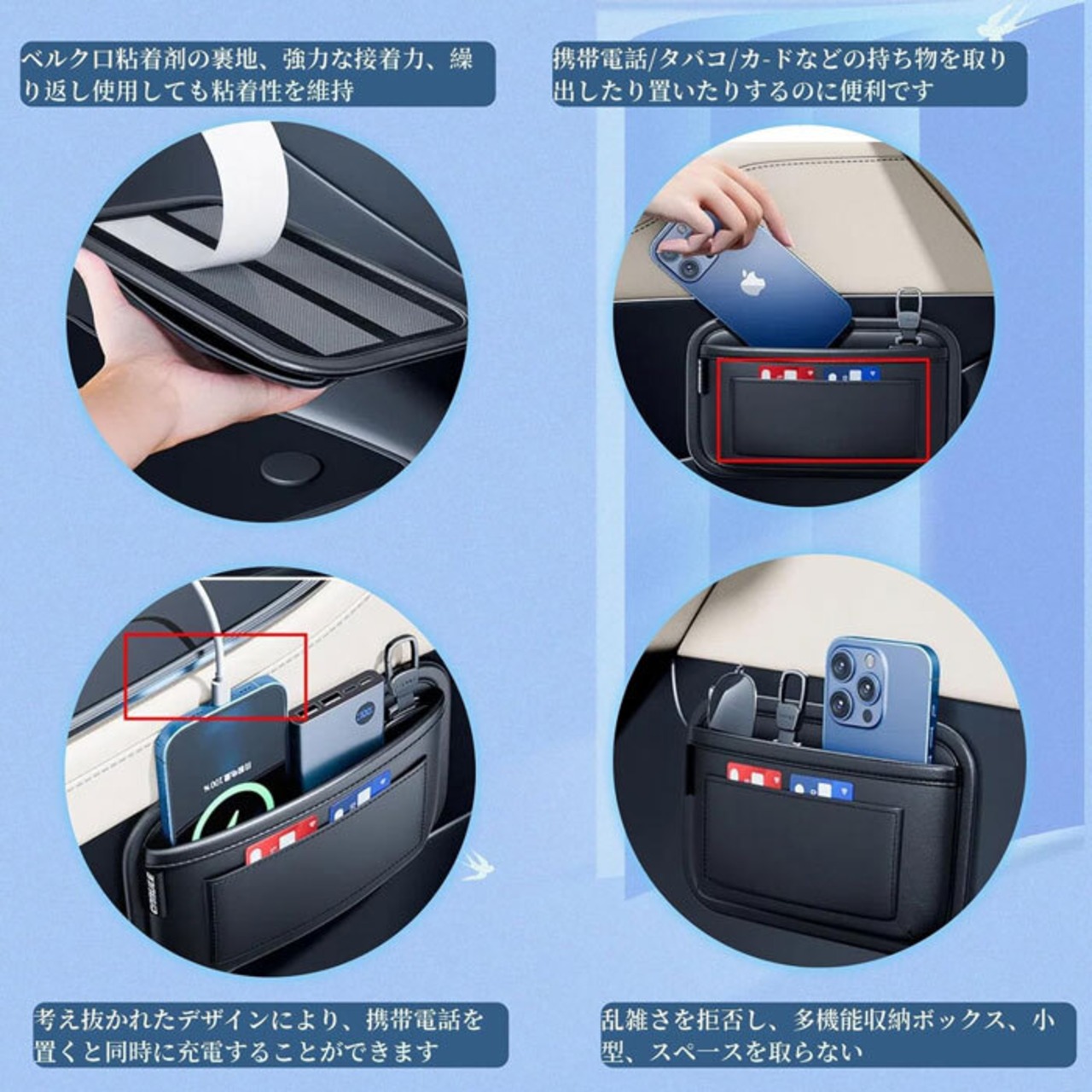 ベルクロ粘着剤の裏地、強力な接着力、繰り返し使用しても粘着性を維持

携帯電話/タバコ/カ-ドなどの持ち物を取り出したり置いたりするのに便利です

考え抜かれたデザインにより、携帯電話を置くと同時に充電することができます

乱雑さを拒否し、多機能収納ボックス、小型、スペースを取らない