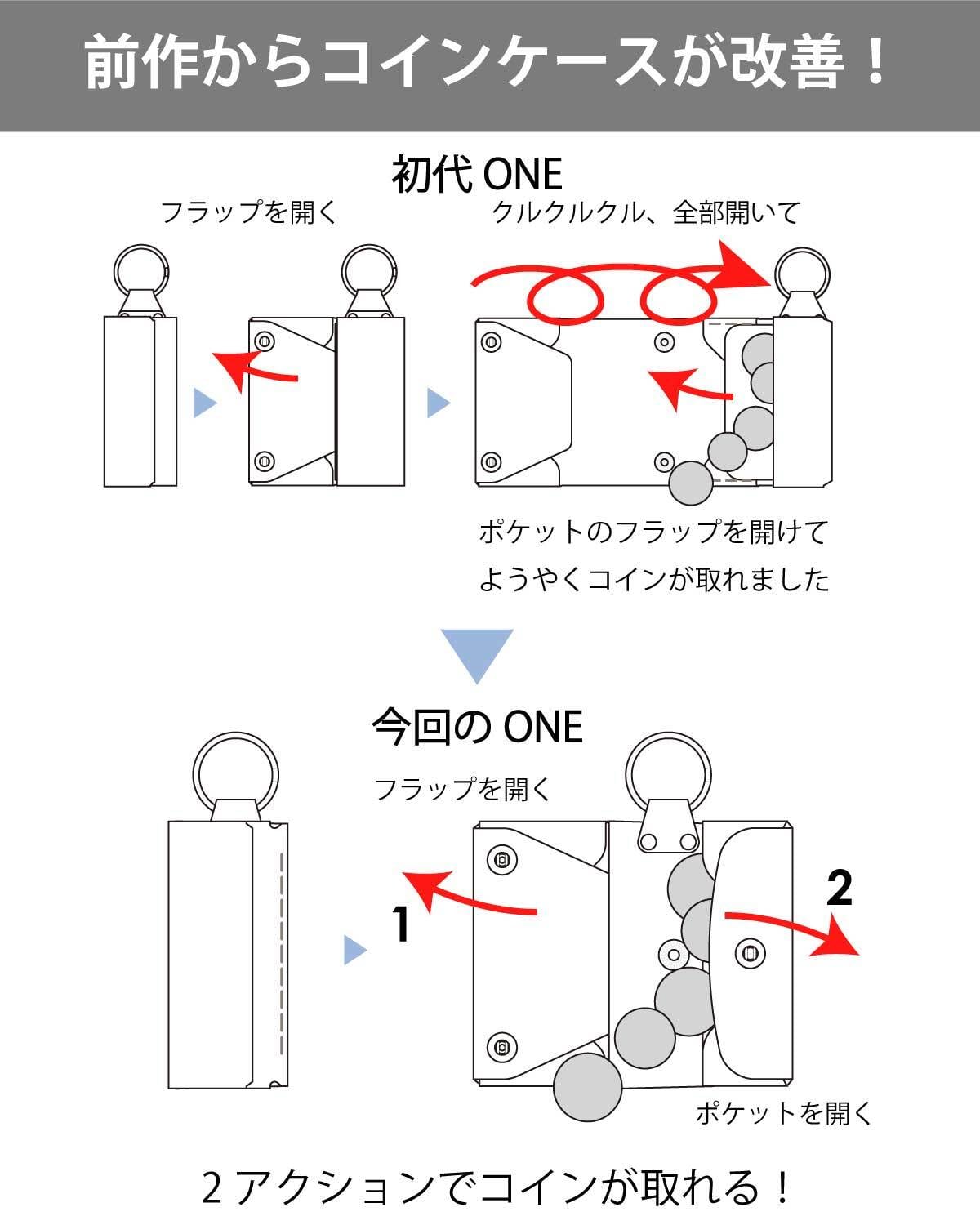 前作からコインケースが改善！

初代 ONE

フラップを開く

クルクルクル、全部開いて

ポケットのフラップを開けて
ようやくコインが取れました

今回の ONE

フラップを開く

1

2

ポケットを開く

2 アクションでコインが取れる！