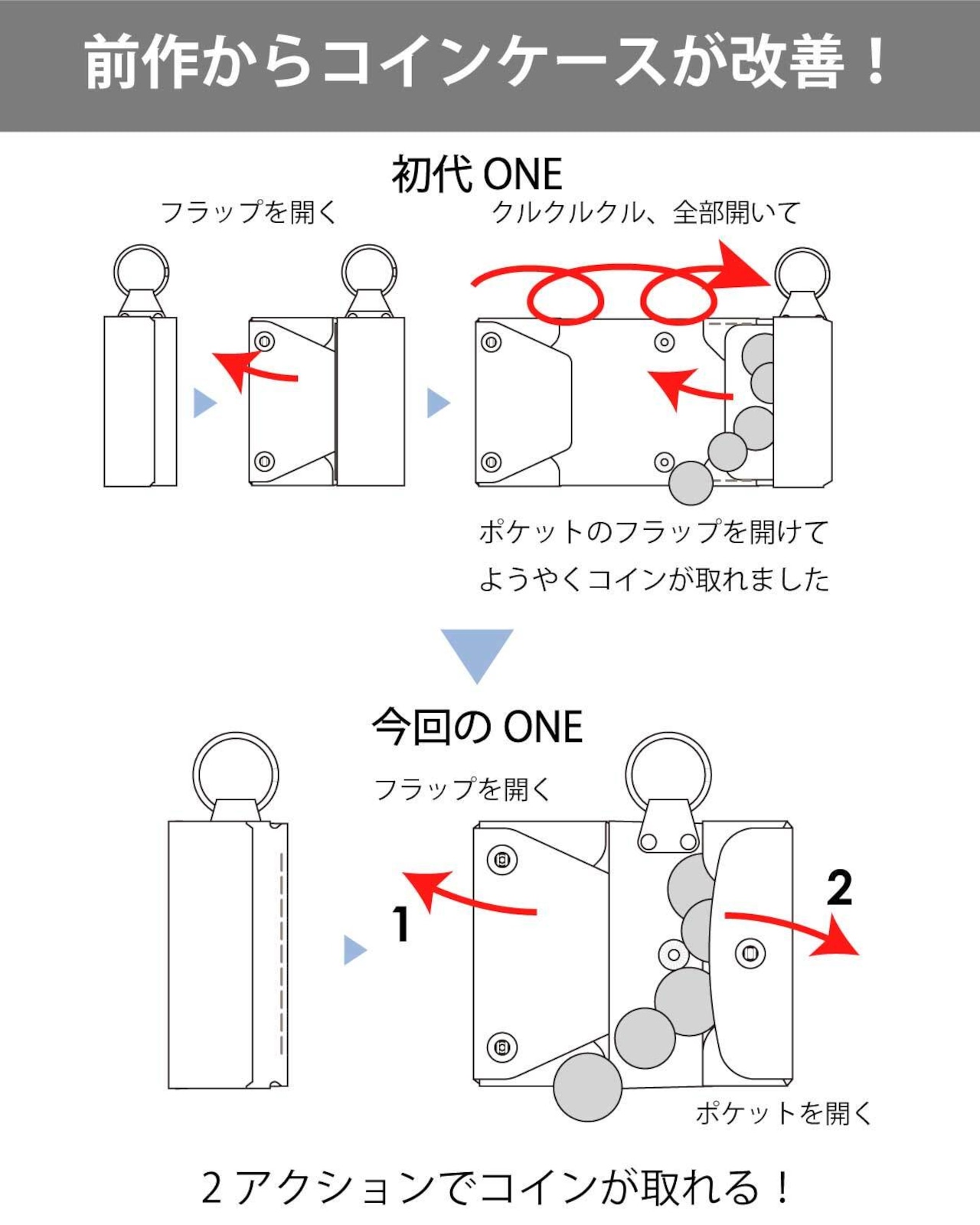 前作からコインケースが改善！

初代 ONE

フラップを開く

クルクルクル、全部開いて

ポケットのフラップを開けて
ようやくコインが取れました

今回の ONE

フラップを開く

1

2

ポケットを開く

2 アクションでコインが取れる！