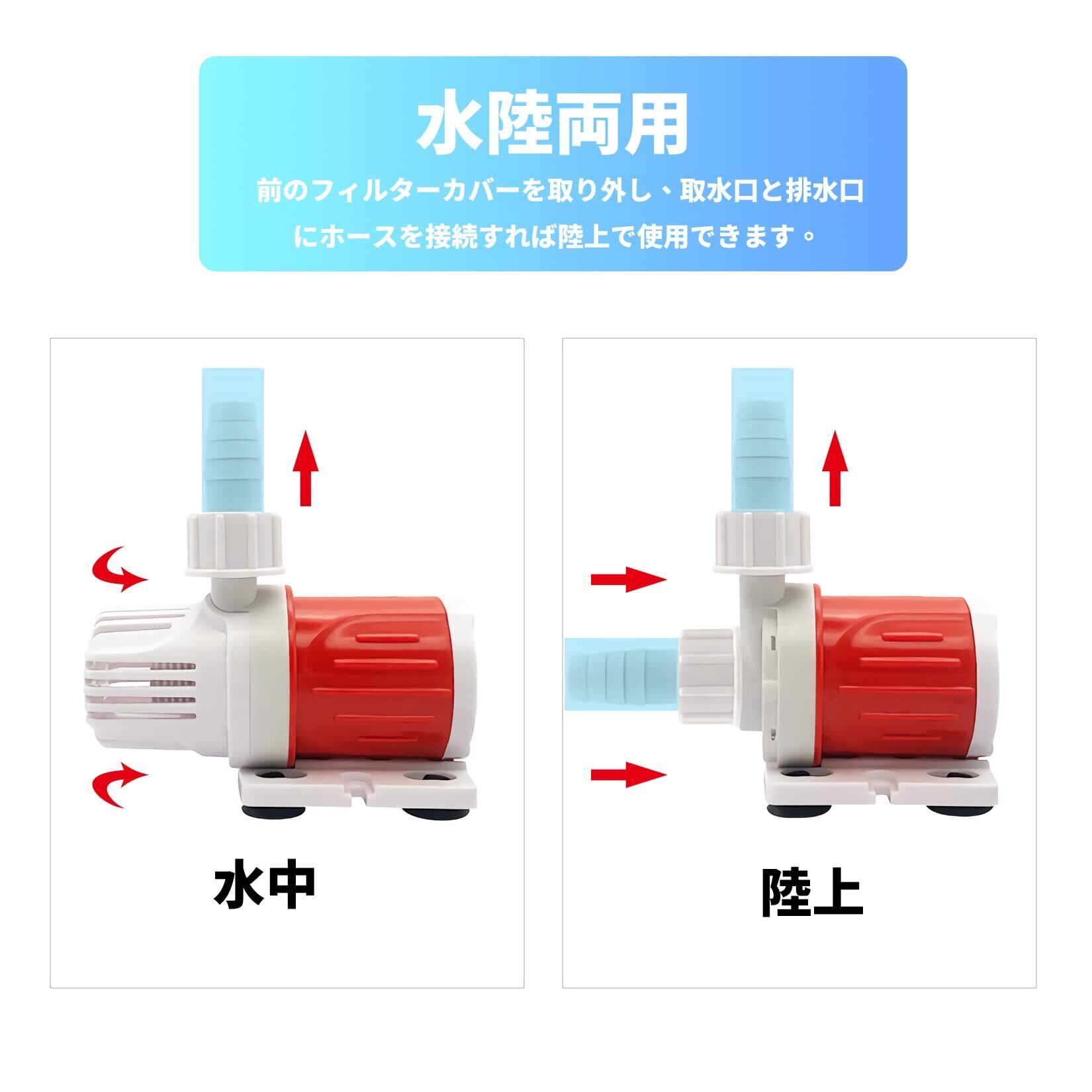 水陸両用

前のフィルターカバーを取り外し、取水口と排水口にホースを接続すれば陸上で使用できます。

水中

陸上