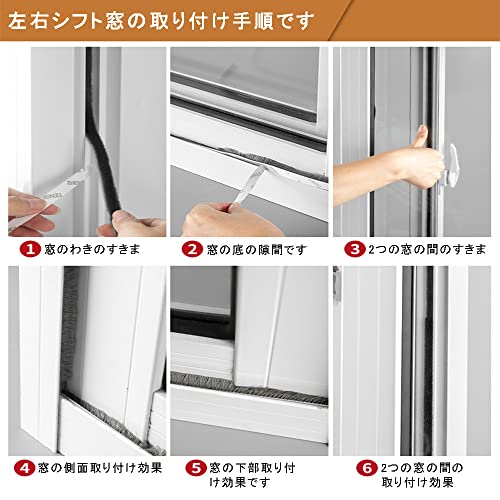 左右シフト窓の取り付け手順です

1 窓のわきのすきま

2 窓の底の隙間です

3 2つの窓の間のすきま

4 窓の側面取り付け効果

5 窓の下部取り付け効果です

6 2つの窓の間の取り付け効果