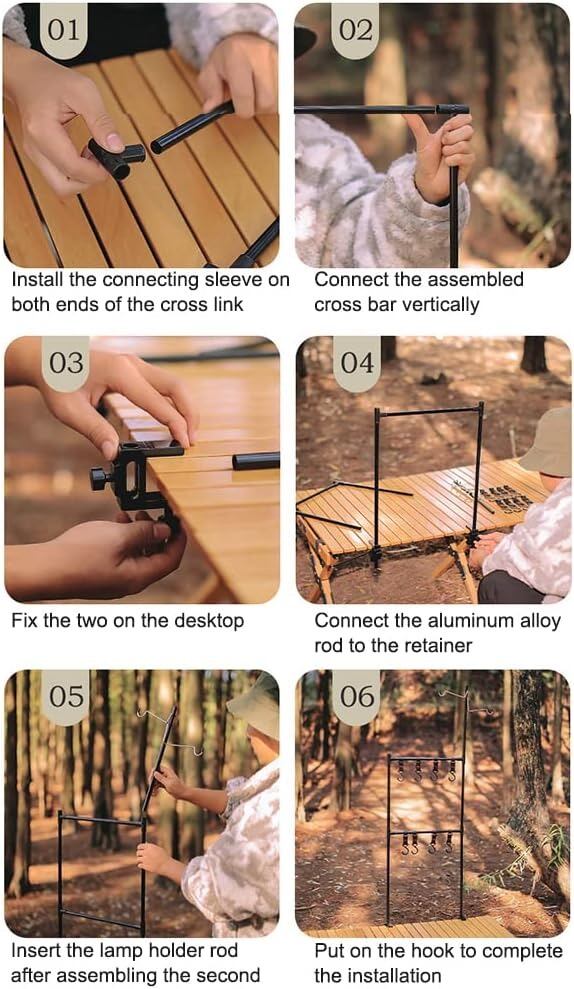 01

Install the connecting sleeve on both ends of the cross link

02

Connect the assembled cross bar vertically

03

Fix the two on the desktop

04

Connect the aluminum alloy rod to the retainer

05

Insert the lamp holder rod after assembling the second

06

Put on the hook to complete the installation