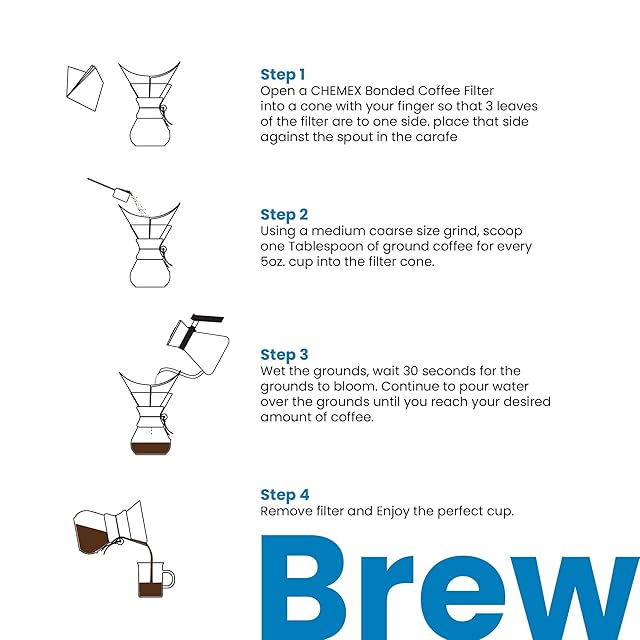 Step 1
Open a CHEMEX Bonded Coffee Filter into a cone with your finger so that 3 leaves of the filter are to one side. place that side against the spout in the carafe

Step 2
Using a medium coarse size grind, scoop one Tablespoon of ground coffee for every 5oz. cup into the filter cone.

Step 3
Wet the grounds, wait 30 seconds for the grounds to bloom. Continue to pour water over the grounds until you reach your desired amount of coffee.

Step 4
Remove filter and Enjoy the perfect cup.

Brew