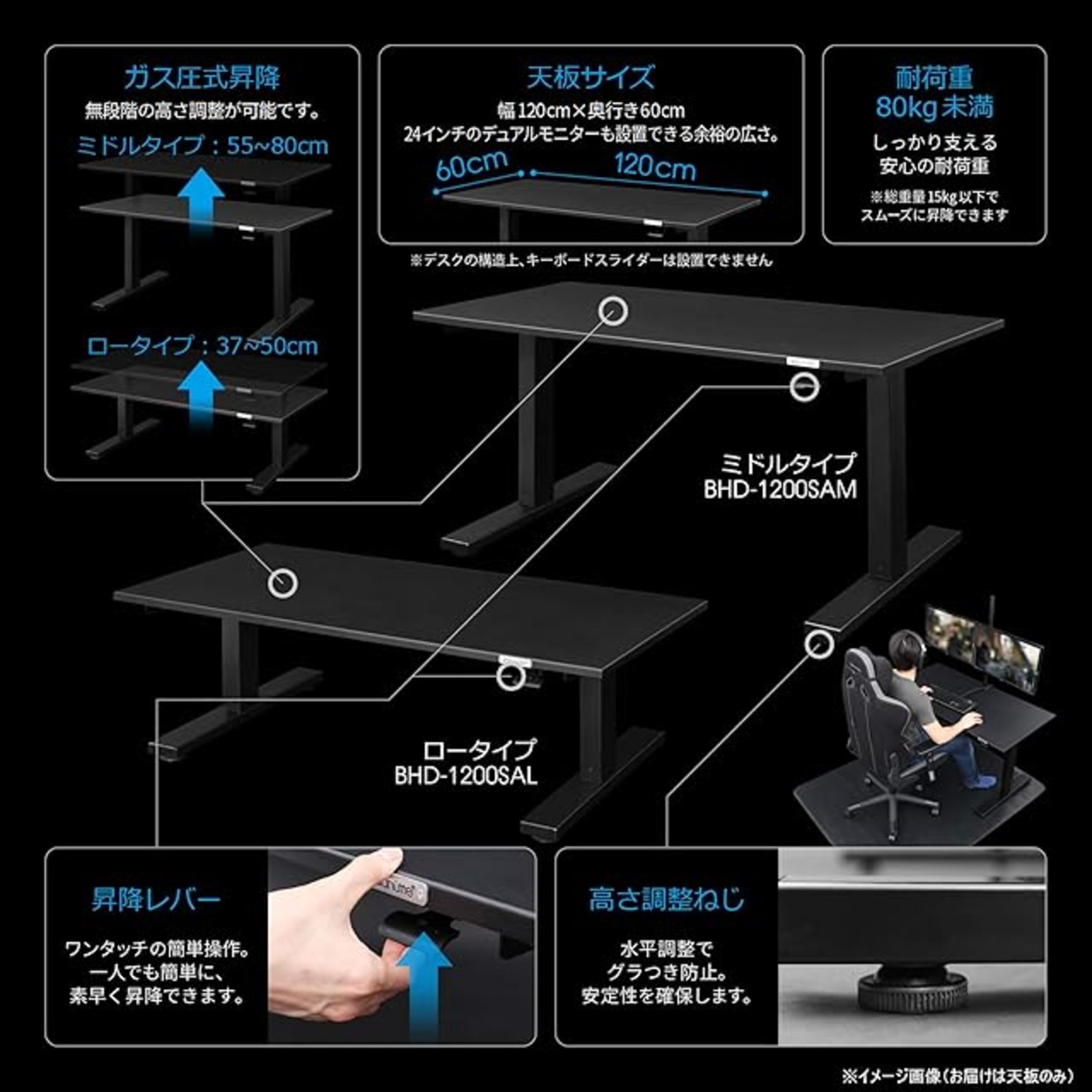 ガス圧式昇降

無段階の高さ調整が可能です。

ミドルタイプ：55~80cm

ロータイプ：37~50cm

天板サイズ

幅120cm×奥行き60cm
24インチのデュアルモニターも設置できる余裕の広さ。

60cm

120cm

※デスクの構造上、キーボードスライダーは設置できません

耐荷重
80kg未満

しっかり支える
安心の耐荷重

※総重量15kg以下で
スムーズに昇降できます

ミドルタイプ
BHD-1200SAM

ロータイプ
BHD-1200SAL

昇降レバー

ワンタッチの簡単操作。
一人でも簡単に、
素早く昇降できます。

高さ調整ねじ

水平調整で
グラつき防止。
安定性を確保します。

※イメージ画像（お届けは天板のみ）