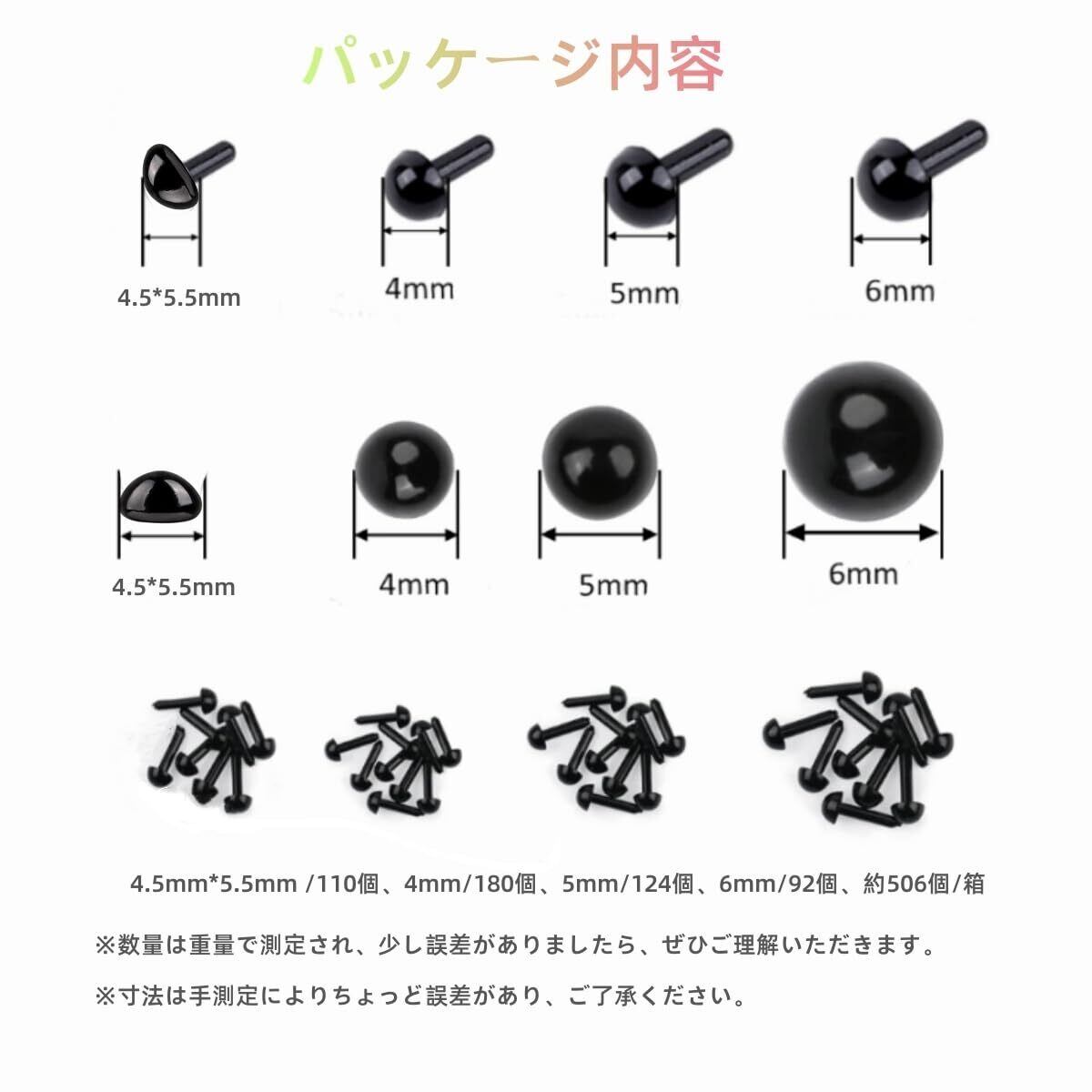 パッケージ内容

4.5*5.5mm

4mm

5mm

6mm

4.5*5.5mm

4mm

5mm

6mm

4.5mm*5.5mm /110個、4mm/180個、5mm/124個、6mm/92個、約506個/箱

※数量は重量で測定され、少し誤差がありましたら、ぜひご理解いただきます。

※寸法は手測定によりちょっど誤差があり、ご了承ください。