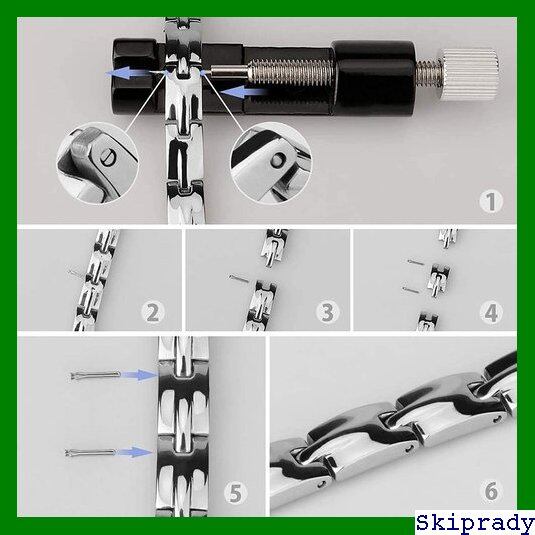 1

2

3

4

5

6

Skiprady