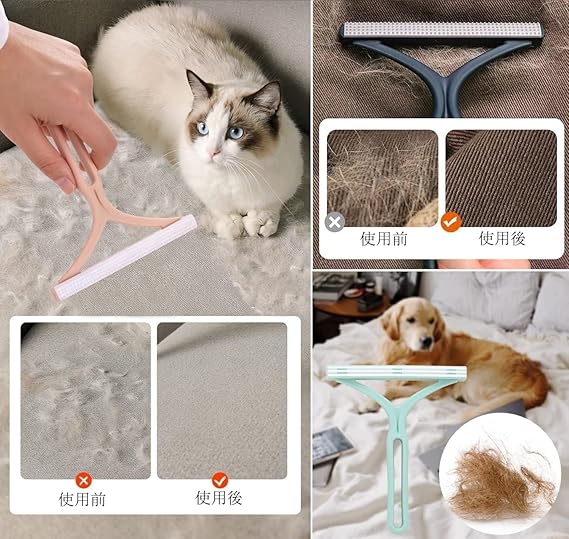 使用前

使用後

使用前

使用後