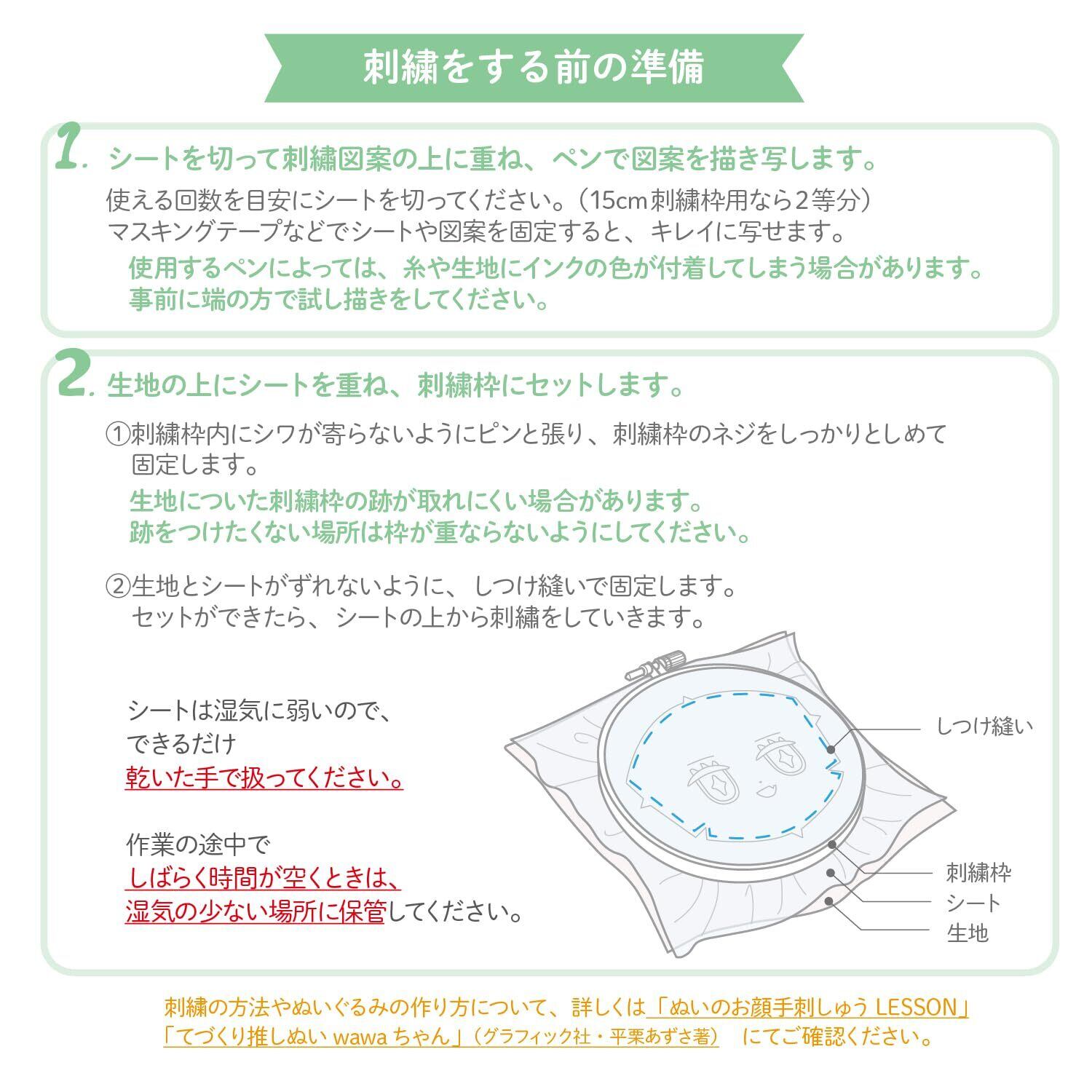 刺繍をする前の準備

1. シートを切って刺繍図案の上に重ね、ペンで図案を描き写します。

使える回数を目安にシートを切ってください。（15cm刺繍枠用なら2等分）
マスキングテープなどでシートや図案を固定すると、キレイに写せます。

使用するペンによっては、糸や生地にインクの色が付着してしまう場合があります。
事前に端の方で試し描きをしてください。

2. 生地の上にシートを重ね、刺繍枠にセットします。

①刺繍枠内にシワが寄らないようにピンと張り、刺繍枠のネジをしっかりとしめて固定します。

生地についた刺繍枠の跡が取れにくい場合があります。
跡をつけたくない場所は枠が重ならないようにしてください。

②生地とシートがずれないように、しつけ縫いで固定します。
セットができたら、シートの上から刺繍をしていきます。

シートは湿気に弱いので、
できるだけ
乾いた手で扱ってください。

作業の途中で
しばらく時間が空くときは、
湿気の少ない場所に保管してください。

しつけ縫い
刺繍枠
シート
生地

刺繍の方法やぬいぐるみの作り方について、詳しくは「ぬいのお顔手刺しゅう LESSON」「てづくり推しぬい wawa ちゃん」（グラフィック社・平栗あずさ著） にてご確認ください。