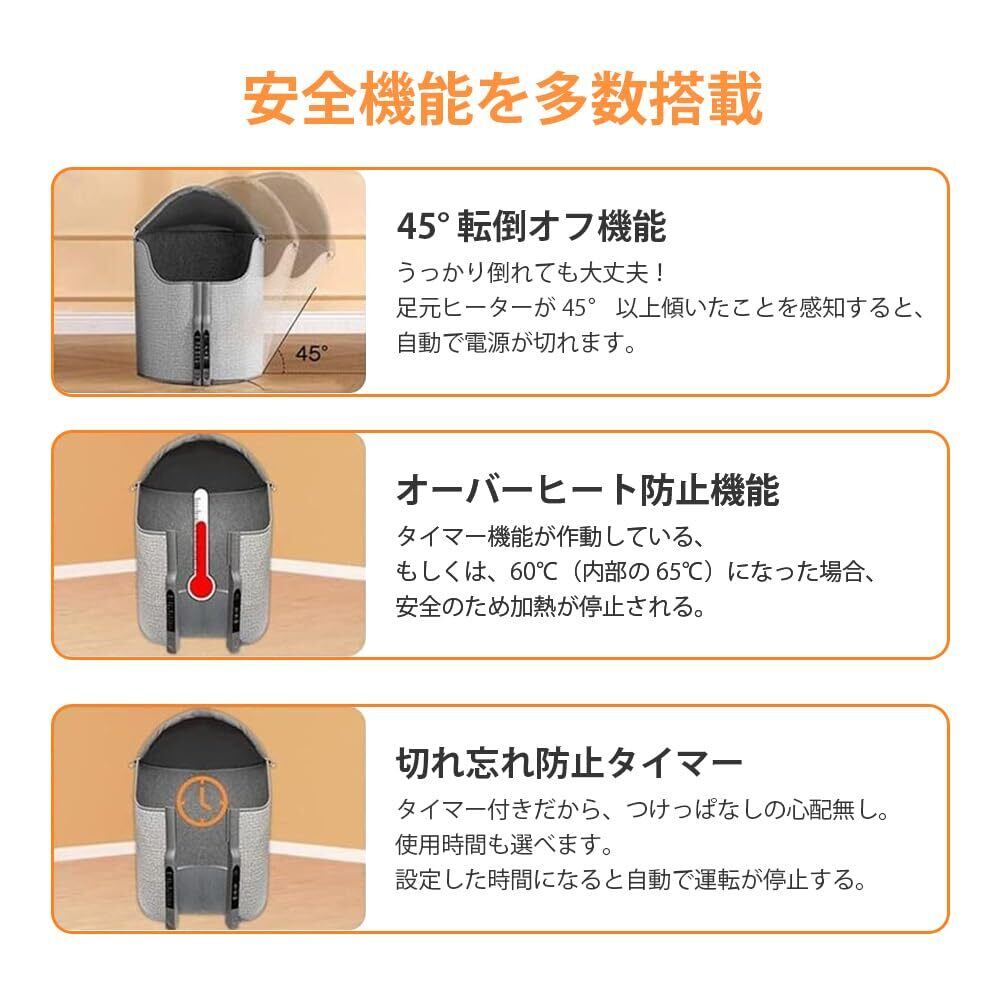 安全機能を多数搭載

45°

45° 転倒オフ機能

うっかり倒れても大丈夫！
足元ヒーターが 45° 以上傾いたことを感知すると、
自動で電源が切れます。

オーバーヒート防止機能

タイマー機能が作動している、
もしくは、60℃（内部の 65℃）になった場合、
安全のため加熱が停止される。

切れ忘れ防止タイマー

タイマー付きだから、つけっぱなしの心配無し。
使用時間も選べます。
設定した時間になると自動で運転が停止する。