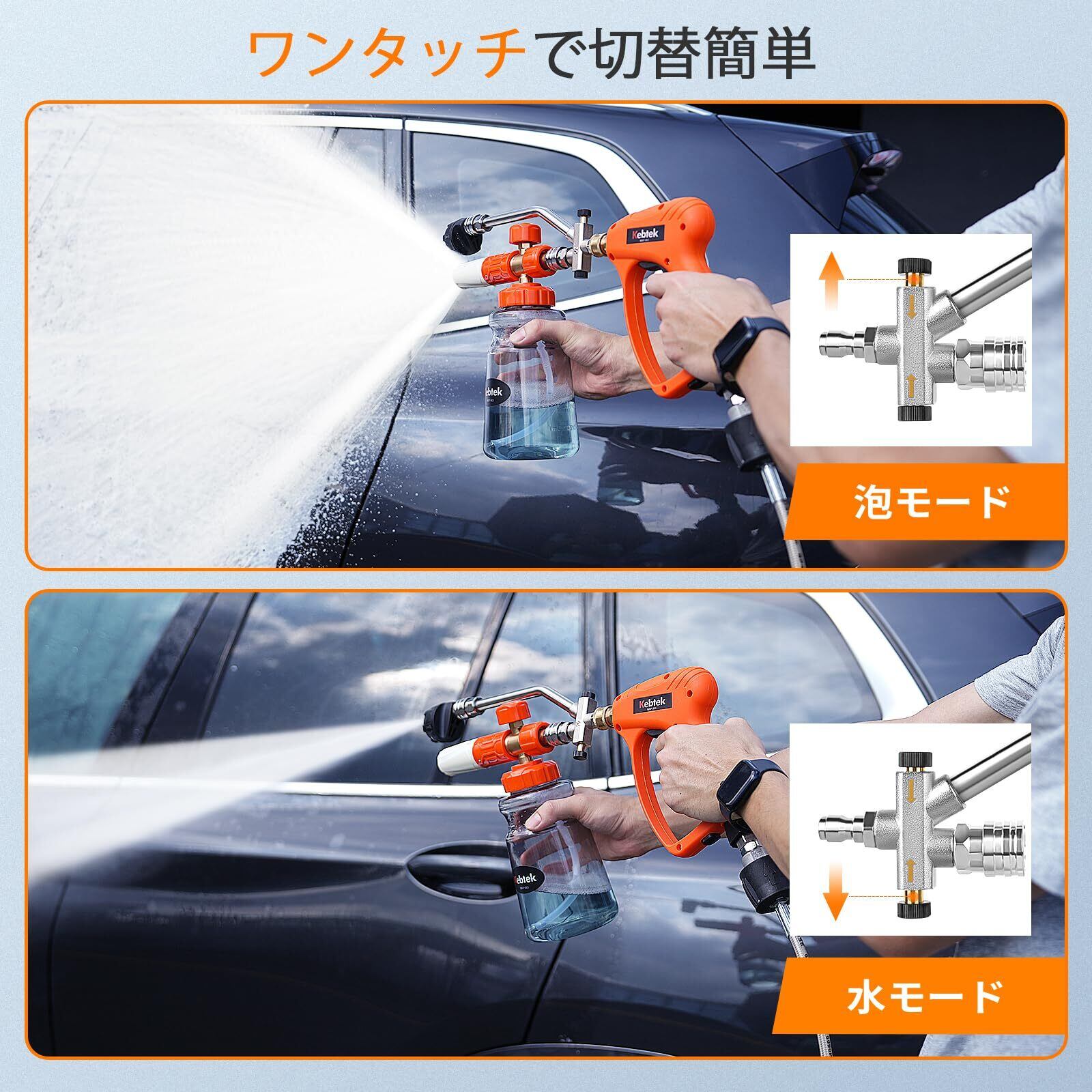 ワンタッチで切替簡単

Kebtek

Kebtek

泡モード

Kebtek

Kebtek

水モード