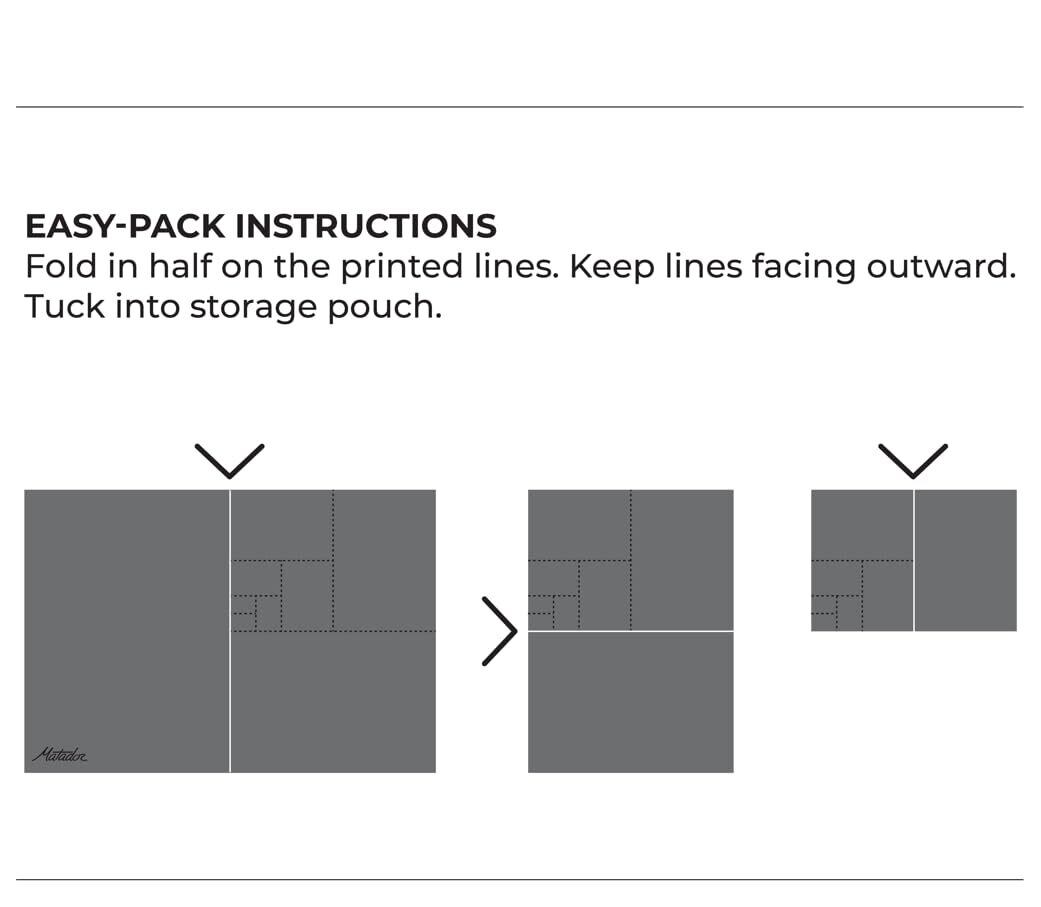 EASY-PACK INSTRUCTIONS
Fold in half on the printed lines. Keep lines facing outward. Tuck into storage pouch.

Matador