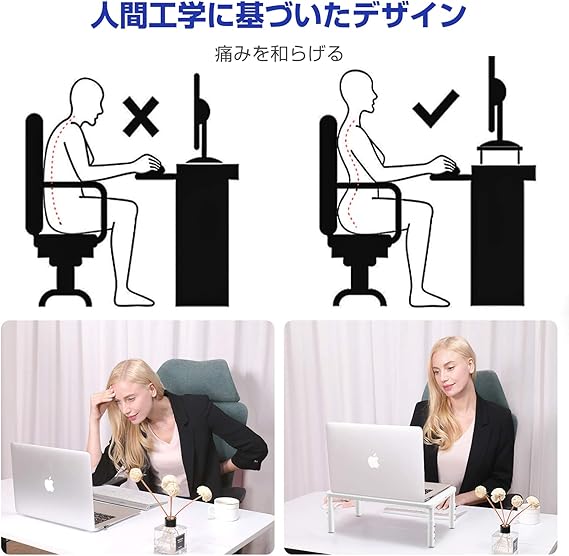 人間工学に基づいたデザイン

痛みを和らげる