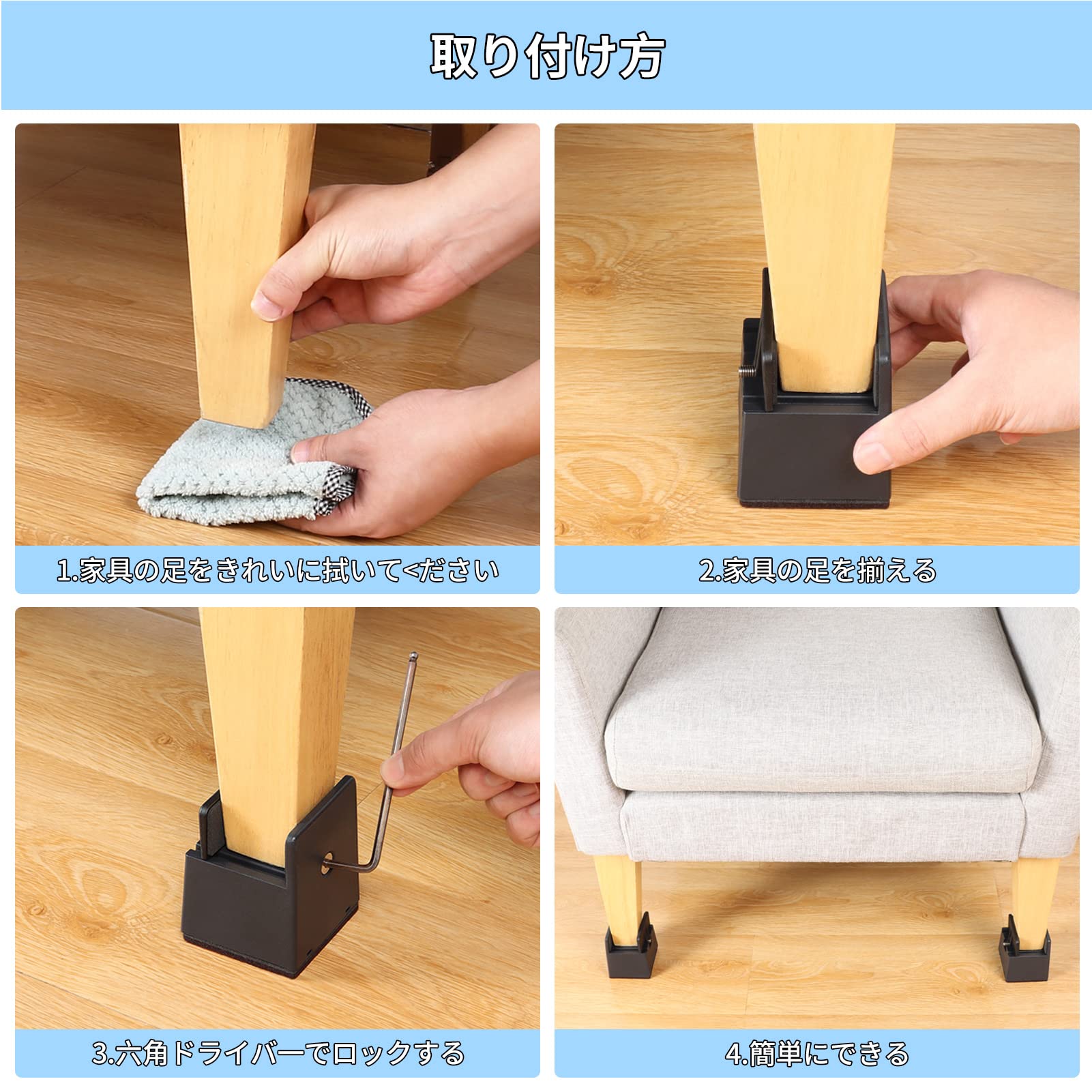 取り付け方

1.家具の足をきれいに拭いて<ださい

2.家具の足を揃える

3.六角ドライバーでロックする

4.簡単にできる