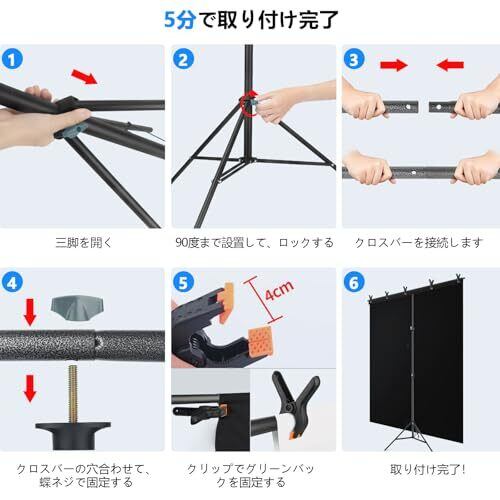 5分で取り付け完了

1

三脚を開く

2

90度まで設置して、ロックする

3

クロスバーを接続します

4

クロスバーの穴合わせて、蝶ネジで固定する

5

4cm

クリップでグリーンバックを固定する

6

取り付け完了!