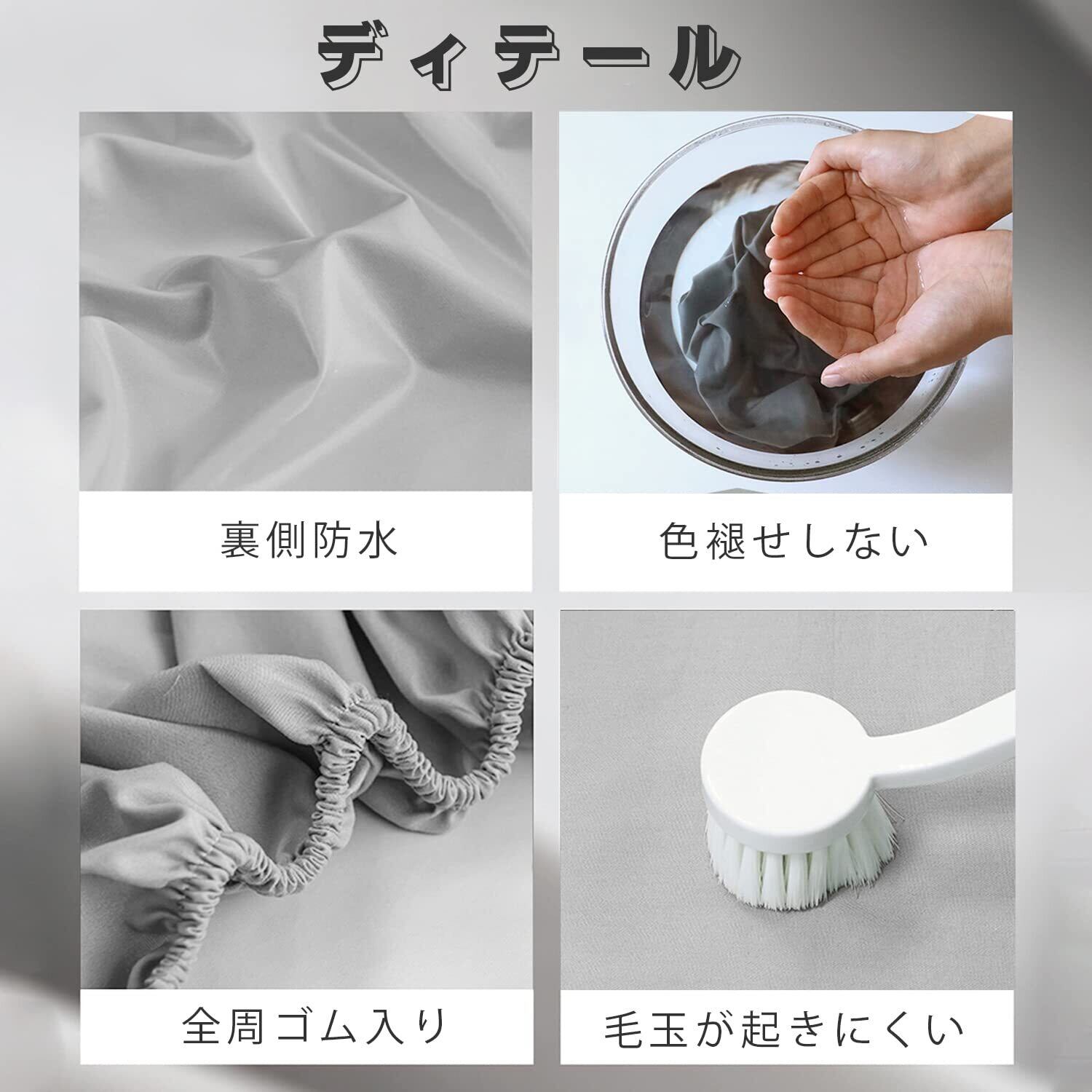 ディテール

裏側防水

色褪せしない

全周ゴム入り

毛玉が起きにくい