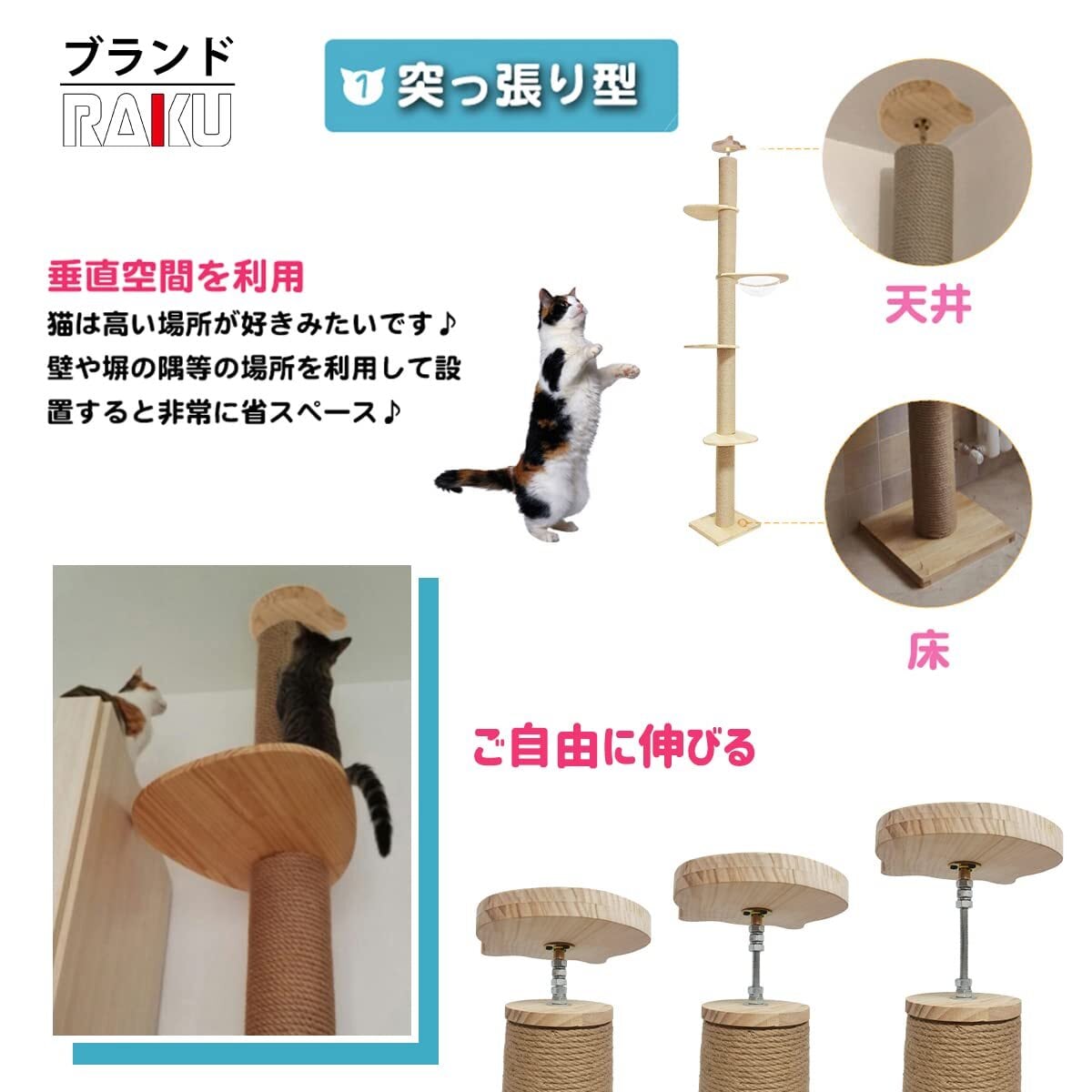 ブランド
RAKU

1 突っ張り型

垂直空間を利用
猫は高い場所が好きみたいです♪
壁や塀の隅等の場所を利用して設置すると非常に省スペース♪

天井

床

ご自由に伸びる