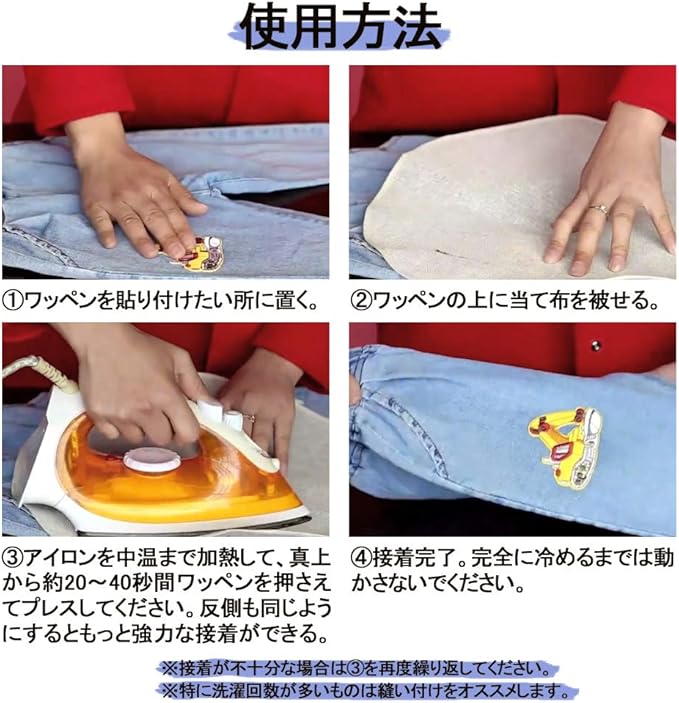 使用方法

①ワッペンを貼り付けたい所に置く。

②ワッペンの上に当て布を被せる。

③アイロンを中温まで加熱して、真上から約20～40秒間ワッペンを押さえてプレスしてください。反側も同じようにするともっと強力な接着ができる。

④接着完了。完全に冷めるまでは動かさないでください。

※接着が不十分な場合は③を再度繰り返してください。
※特に洗濯回数が多いものは縫い付けをオススメします。