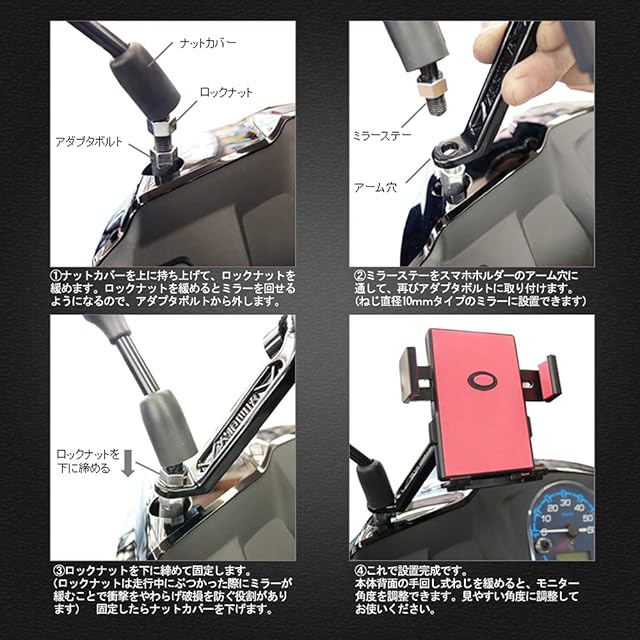 ナットカバー

ロックナット

アダプタボルト

①ナットカバーを上に持ち上げて、ロックナットを緩めます。ロックナットを緩めるとミラーを回せるようになるので、アダプタボルトから外します。

ミラーステー

アーム穴

②ミラーステーをスマホホルダーのアーム穴に通して、再びアダプタボルトに取り付けます。（ねじ直径10mmタイプのミラーに設置できます）

ロックナットを下に締める

③ロックナットを下に締めて固定します。（ロックナットは走行中にぶつかった際にミラーが緩むことで衝撃をやわらげ破損を防ぐ役割があります）　固定したらナットカバーを下げます。

10 20 30 40 50

④これで設置完成です。本体背面の手回し式ねじを緩めると、モニター角度を調整できます。見やすい角度に調整してお使いください。