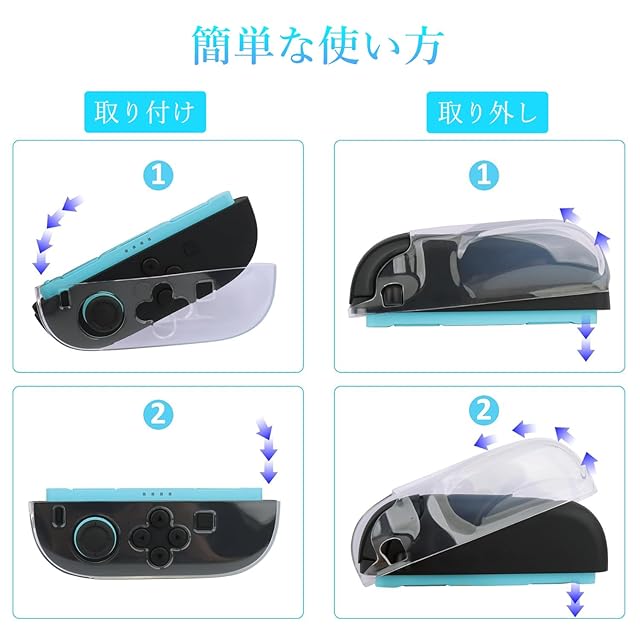 簡単な使い方

取り付け

1

2

取り外し

1

2