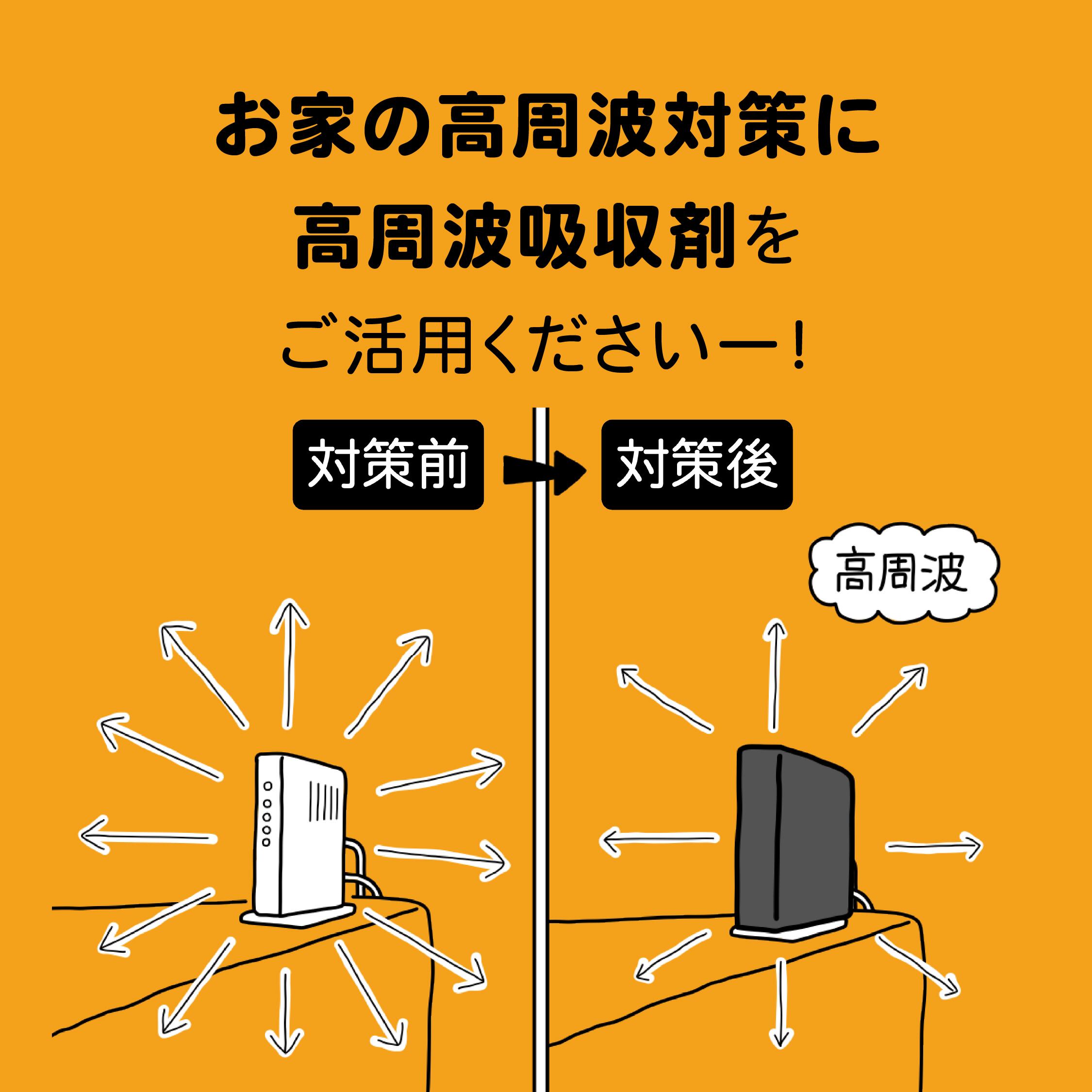 お家の高周波対策に
高周波吸収剤を
ご活用くださいー！

対策前

対策後

高周波