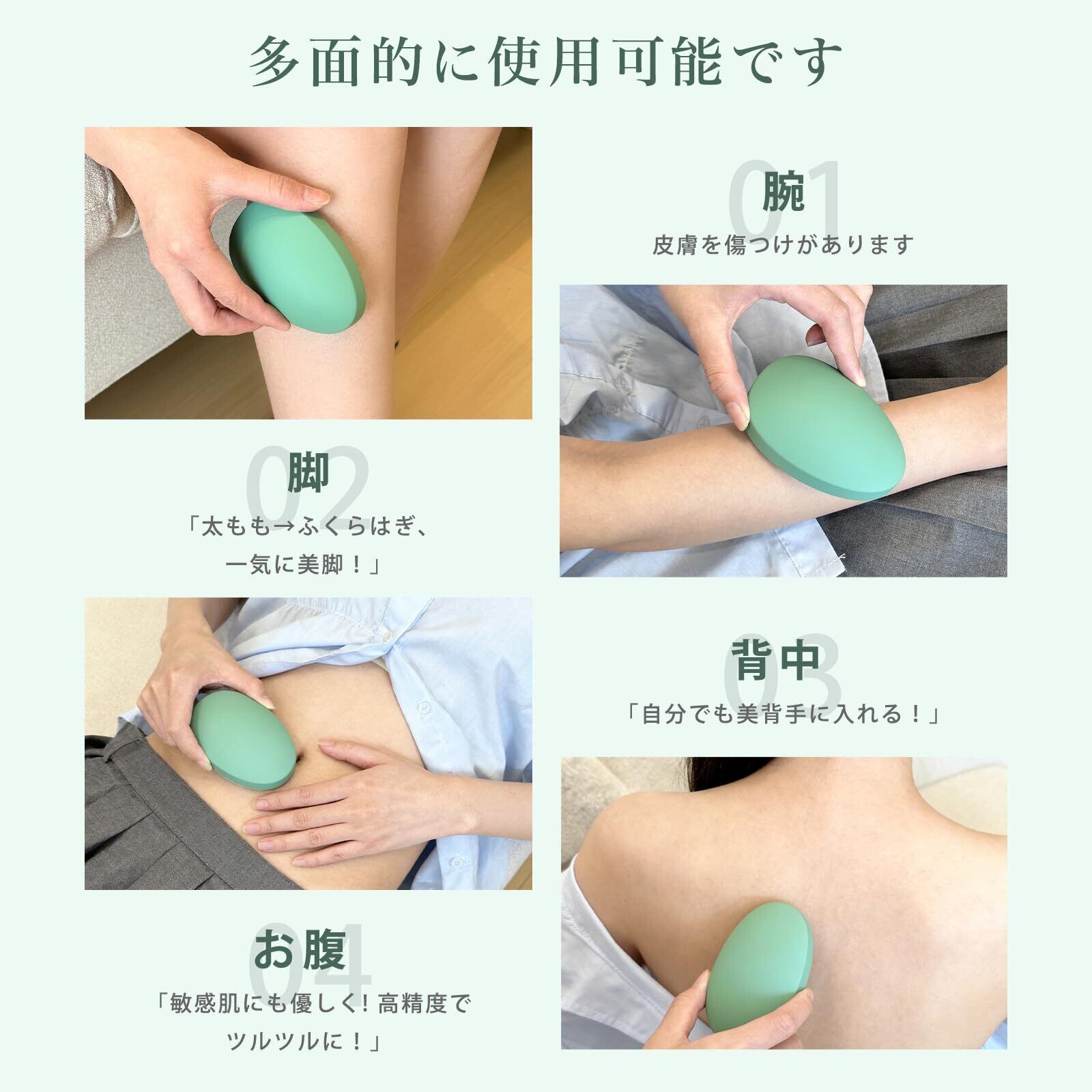 多面的に使用可能です

01
腕
皮膚を傷つけがあります

02
脚
「太もも→ふくらはぎ、一気に美脚！」

03
背中
「自分でも美背手に入れる！」

04
お腹
「敏感肌にも優しく！高精度でツルツルに！」