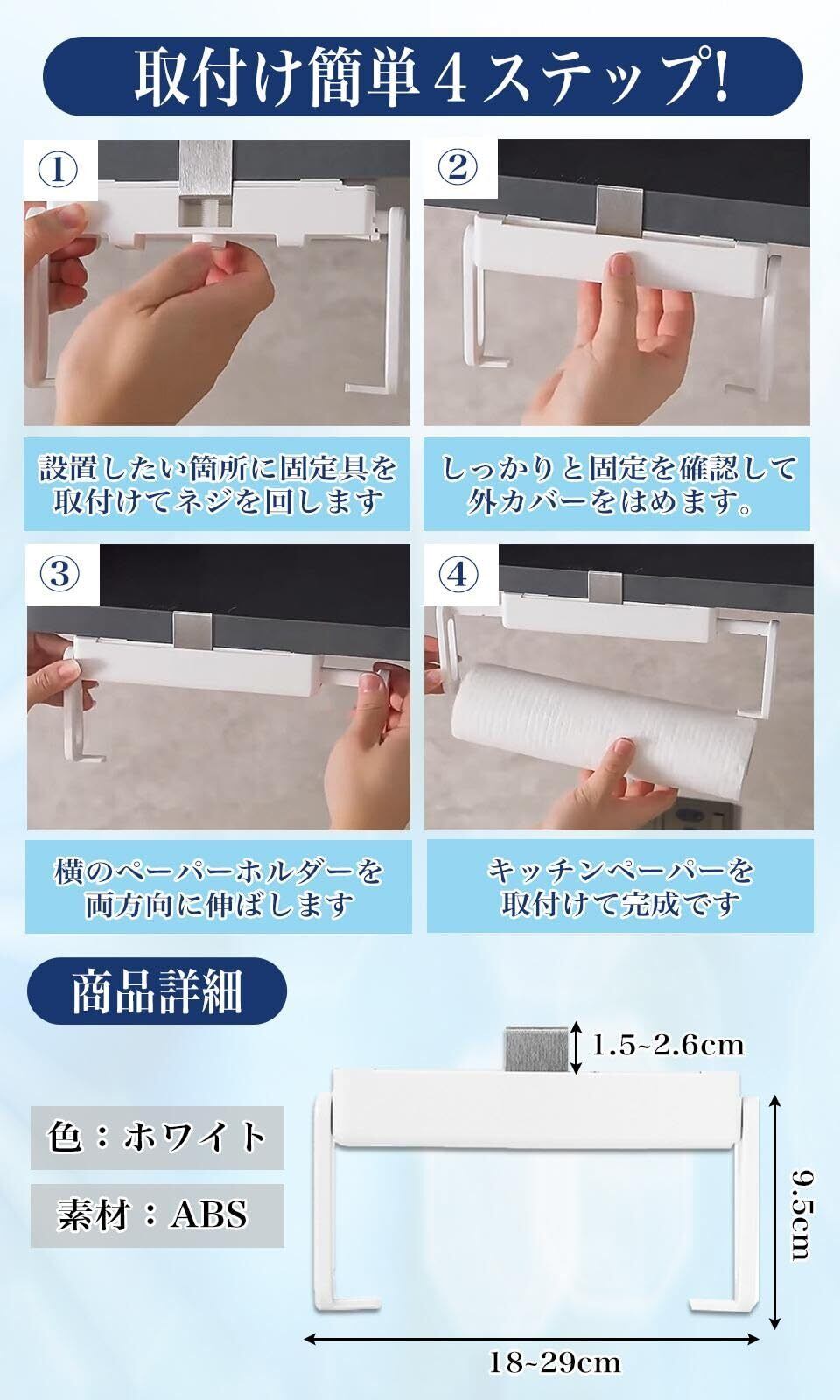 取付け簡単４ステップ!

①

設置したい箇所に固定具を取付けてネジを回します

②

しっかりと固定を確認して外カバーをはめます。

③

横のペーパーホルダーを両方向に伸ばします

④

キッチンペーパーを取付けて完成です

商品詳細

色：ホワイト

素材：ABS

1.5~2.6cm

9.5cm

18~29cm