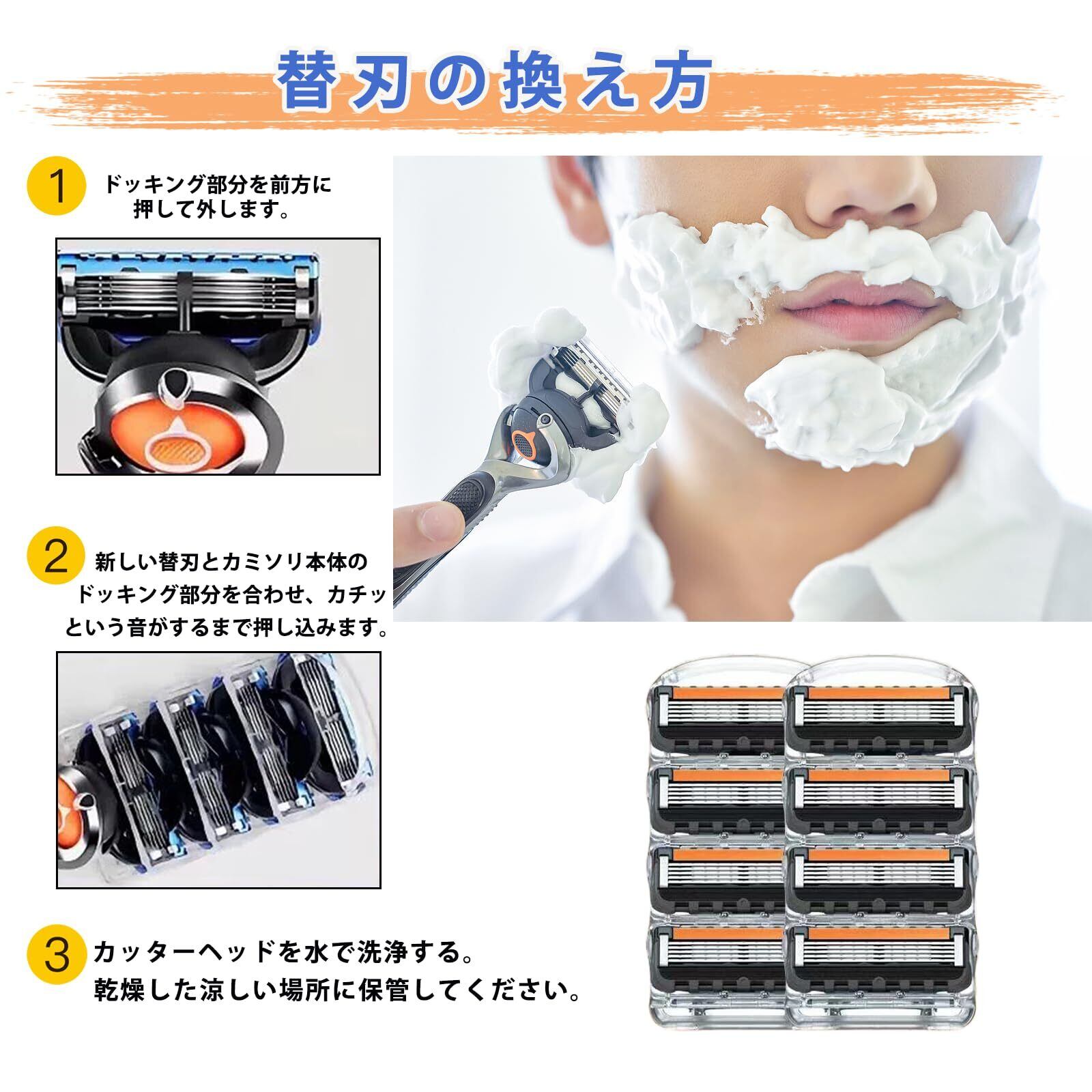 替刃の換え方

1 ドッキング部分を前方に押して外します。

2 新しい替刃とカミソリ本体のドッキング部分を合わせ、カチッという音がするまで押し込みます。

3 カッターヘッドを水で洗浄する。
乾燥した涼しい場所に保管してください。