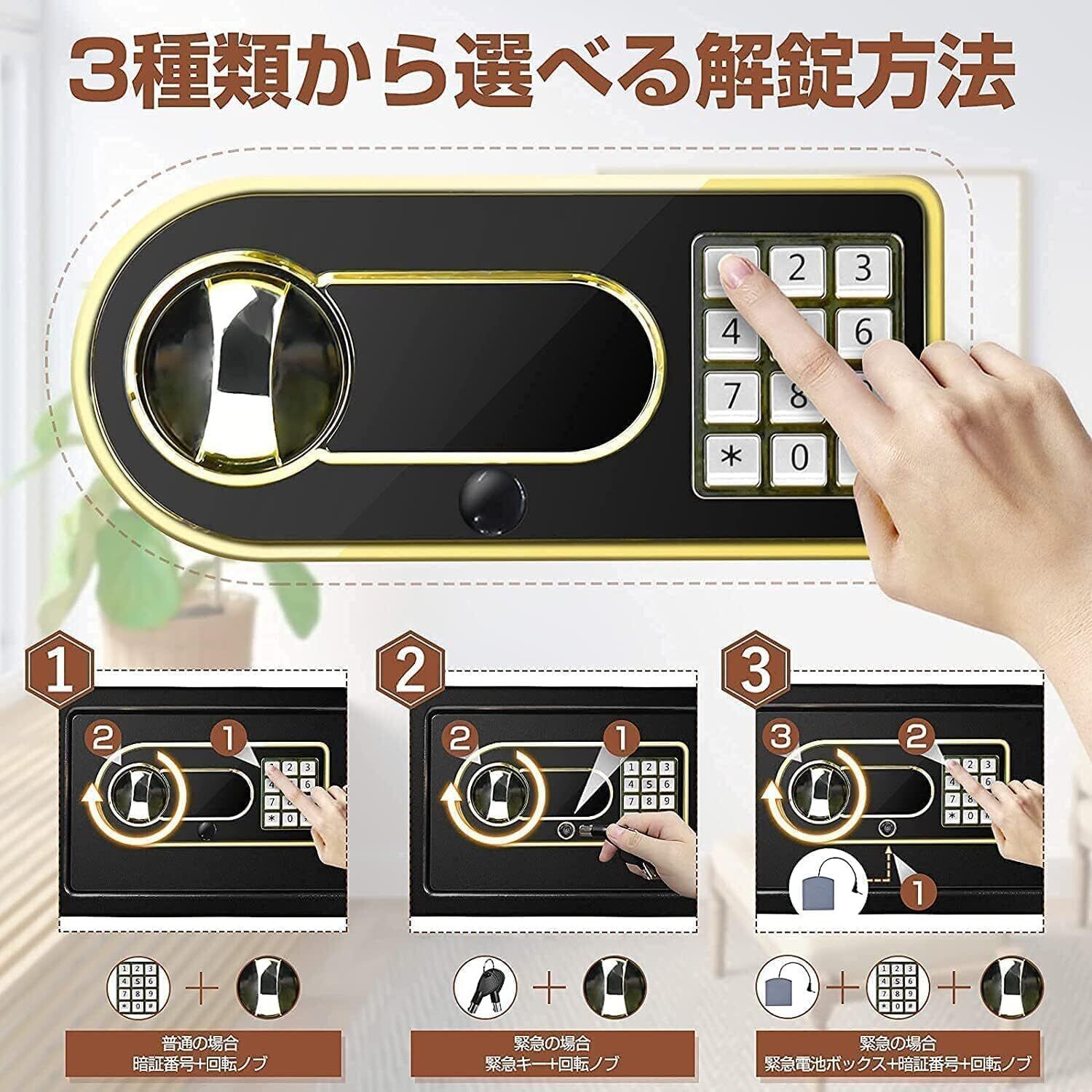 3種類から選べる解錠方法

2 3
4 6
7 8
* 0

1
2 1

2
2 1

3
3 2
1

普通の場合
暗証番号+回転ノブ

緊急の場合
緊急キー+回転ノブ

緊急の場合
緊急電池ボックス+暗証番号+回転ノブ