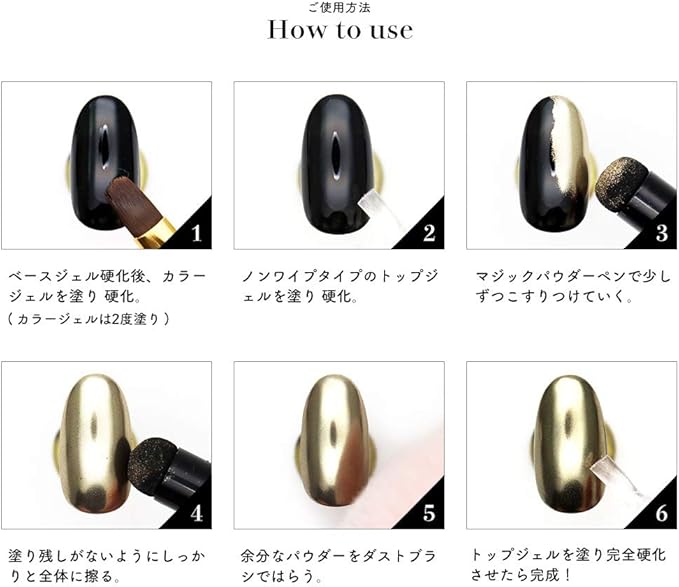 ご使用方法
How to use

1

ベースジェル硬化後、カラージェルを塗り 硬化。
（カラージェルは2度塗り）

2

ノンワイプタイプのトップジェルを塗り 硬化。

3

マジックパウダーペンで少しずつこすりつけていく。

4

塗り残しがないようにしっかりと全体に擦る。

5

余分なパウダーをダストブラシではらう。

6

トップジェルを塗り完全硬化させたら完成！