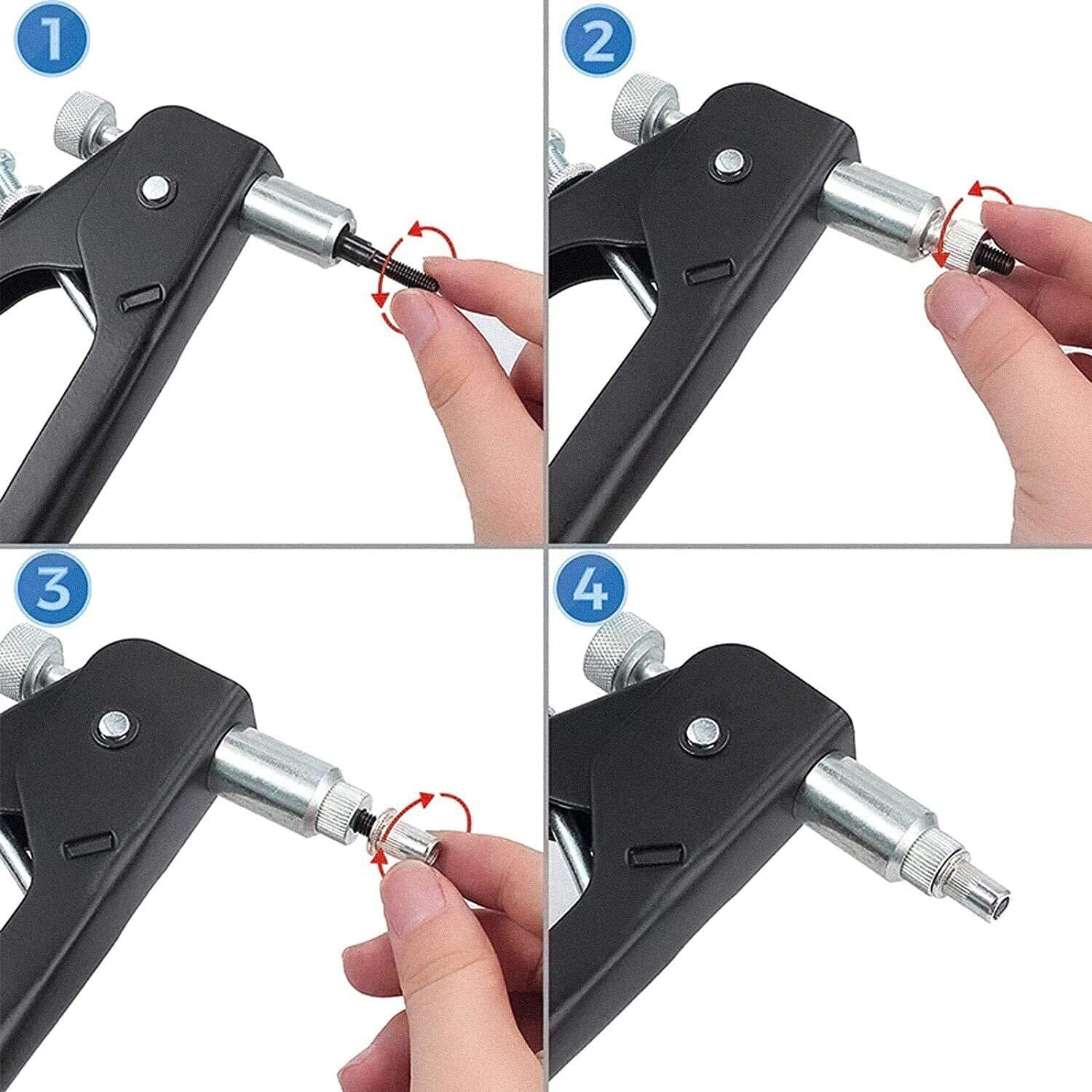 1

2

3

4