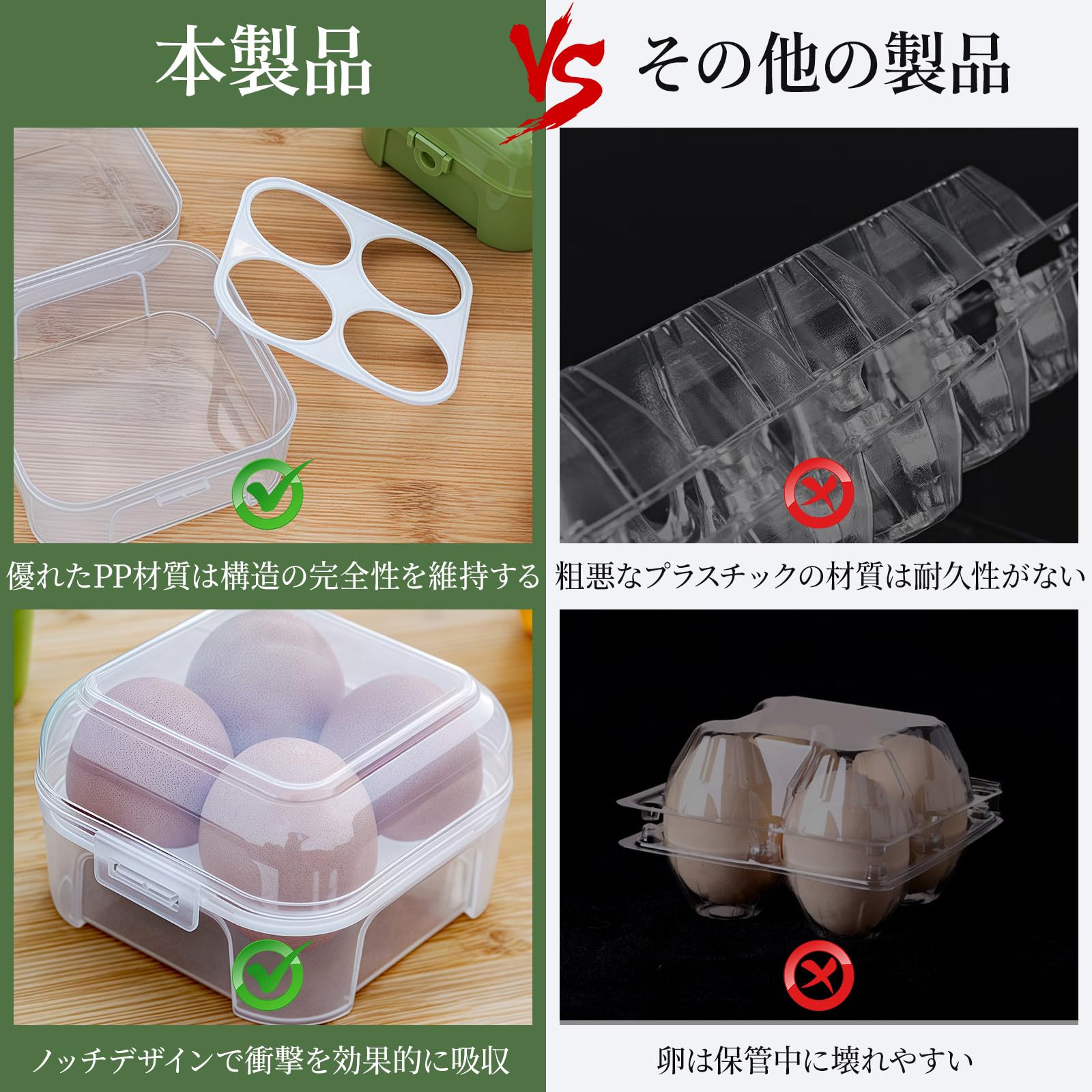 本製品

VS

その他の製品

優れたPP材質は構造の完全性を維持する

粗悪なプラスチックの材質は耐久性がない

ノッチデザインで衝撃を効果的に吸収

卵は保管中に壊れやすい