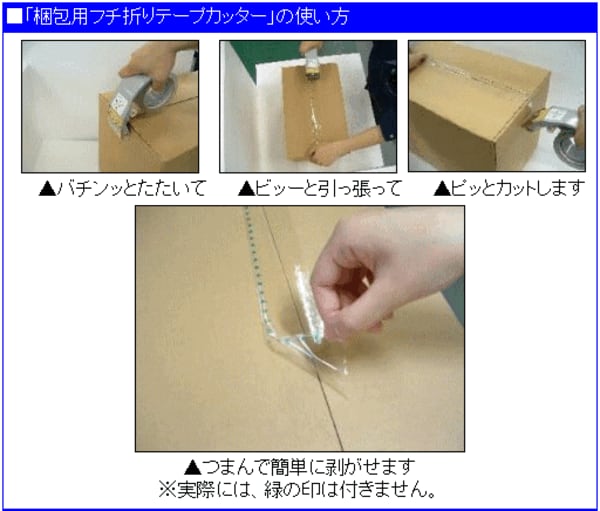 ■「梱包用フチ折りテープカッター」の使い方

▲バチンッとたたいて

▲ビッーと引っ張って

▲ビッとカットします

▲つまんで簡単に剥がせます
※実際には、緑の印は付きません。