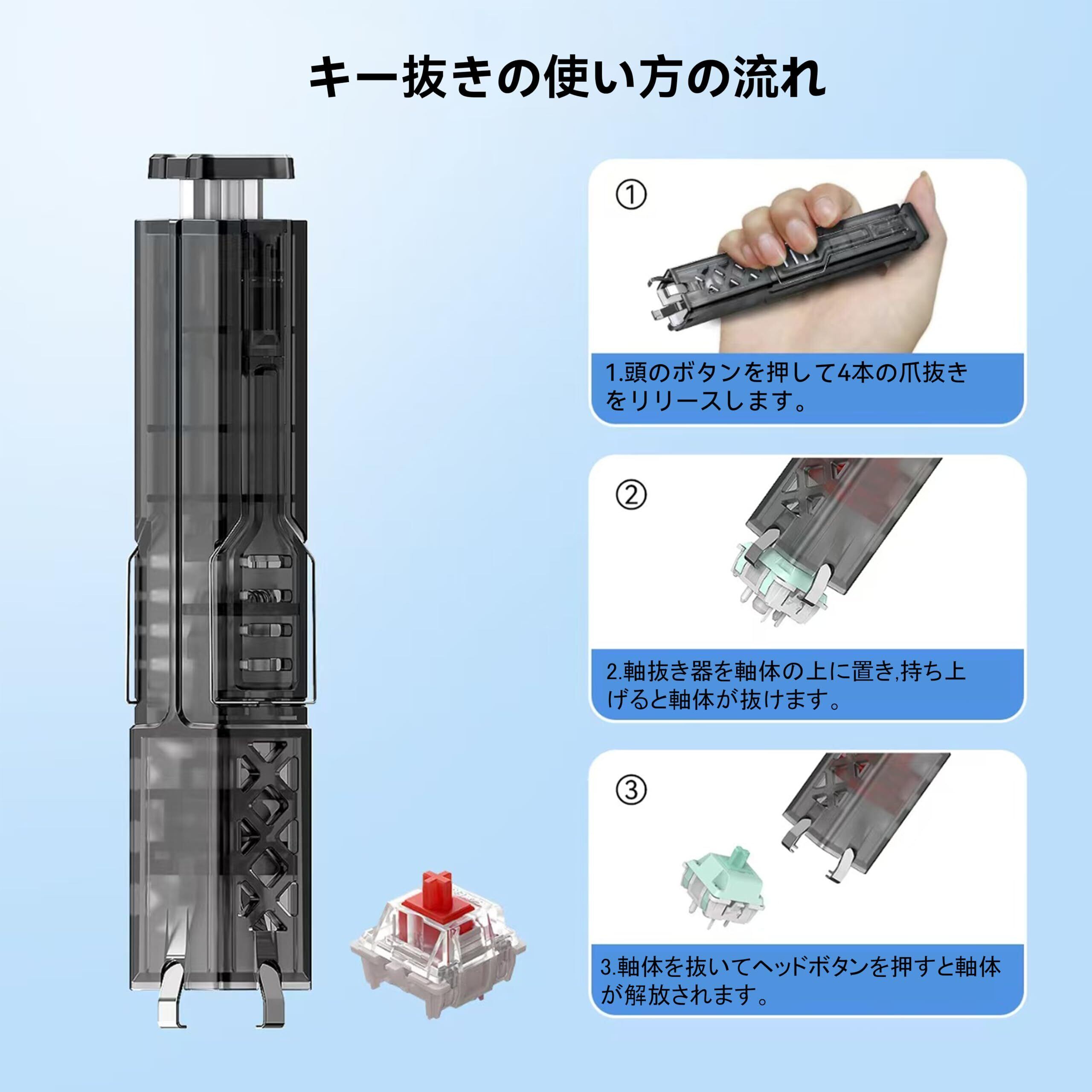 キー抜きの使い方の流れ

①

1.頭のボタンを押して4本の爪抜きをリリースします。

②

2.軸抜き器を軸体の上に置き,持ち上げると軸体が抜けます。

③

3.軸体を抜いてヘッドボタンを押すと軸体が解放されます。