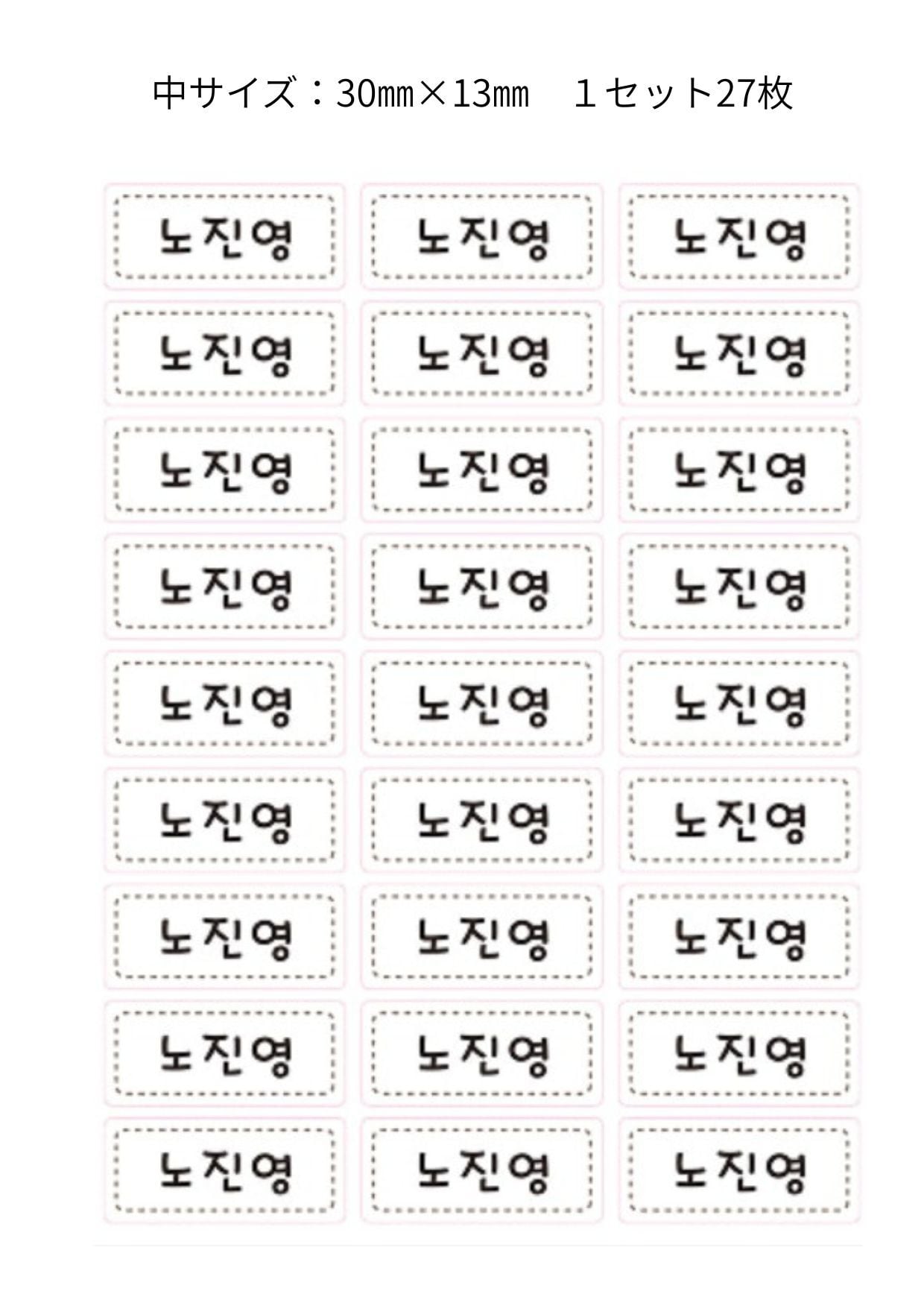 中サイズ：30㎜×13㎜　１セット27枚

노진영 노진영 노진영

노진영 노진영 노진영

노진영 노진영 노진영

노진영 노진영 노진영

노진영 노진영 노진영

노진영 노진영 노진영

노진영 노진영 노진영

노진영 노진영 노진영

노진영 노진영 노진영