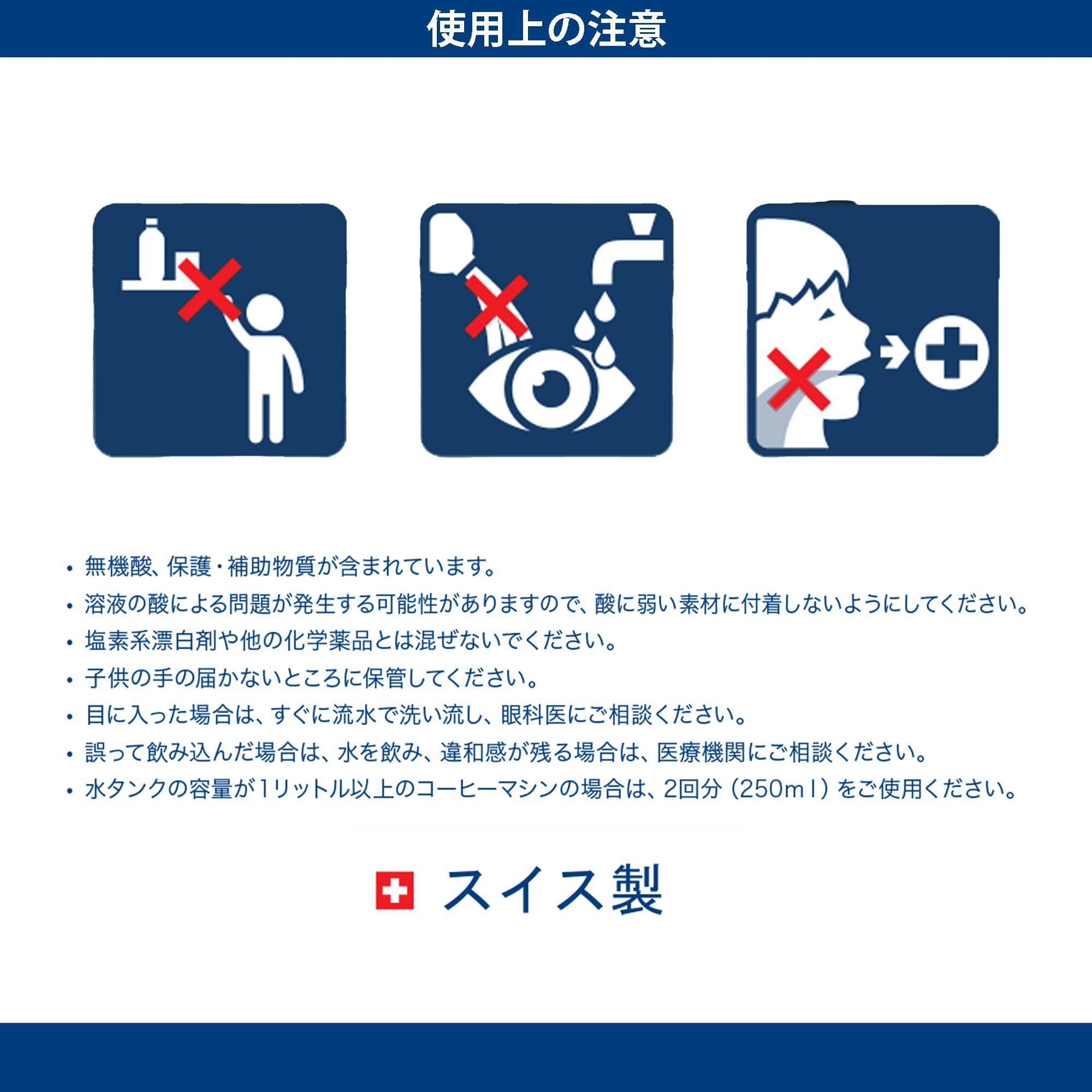 使用上の注意

• 無機酸、保護・補助物質が含まれています。
• 溶液の酸による問題が発生する可能性がありますので、酸に弱い素材に付着しないようにしてください。
• 塩素系漂白剤や他の化学薬品とは混ぜないでください。
• 子供の手の届かないところに保管してください。
• 目に入った場合は、すぐに流水で洗い流し、眼科医にご相談ください。
• 誤って飲み込んだ場合は、水を飲み、違和感が残る場合は、医療機関にご相談ください。
• 水タンクの容量が1リットル以上のコーヒーマシンの場合は、2回分（250ml）をご使用ください。

スイス製