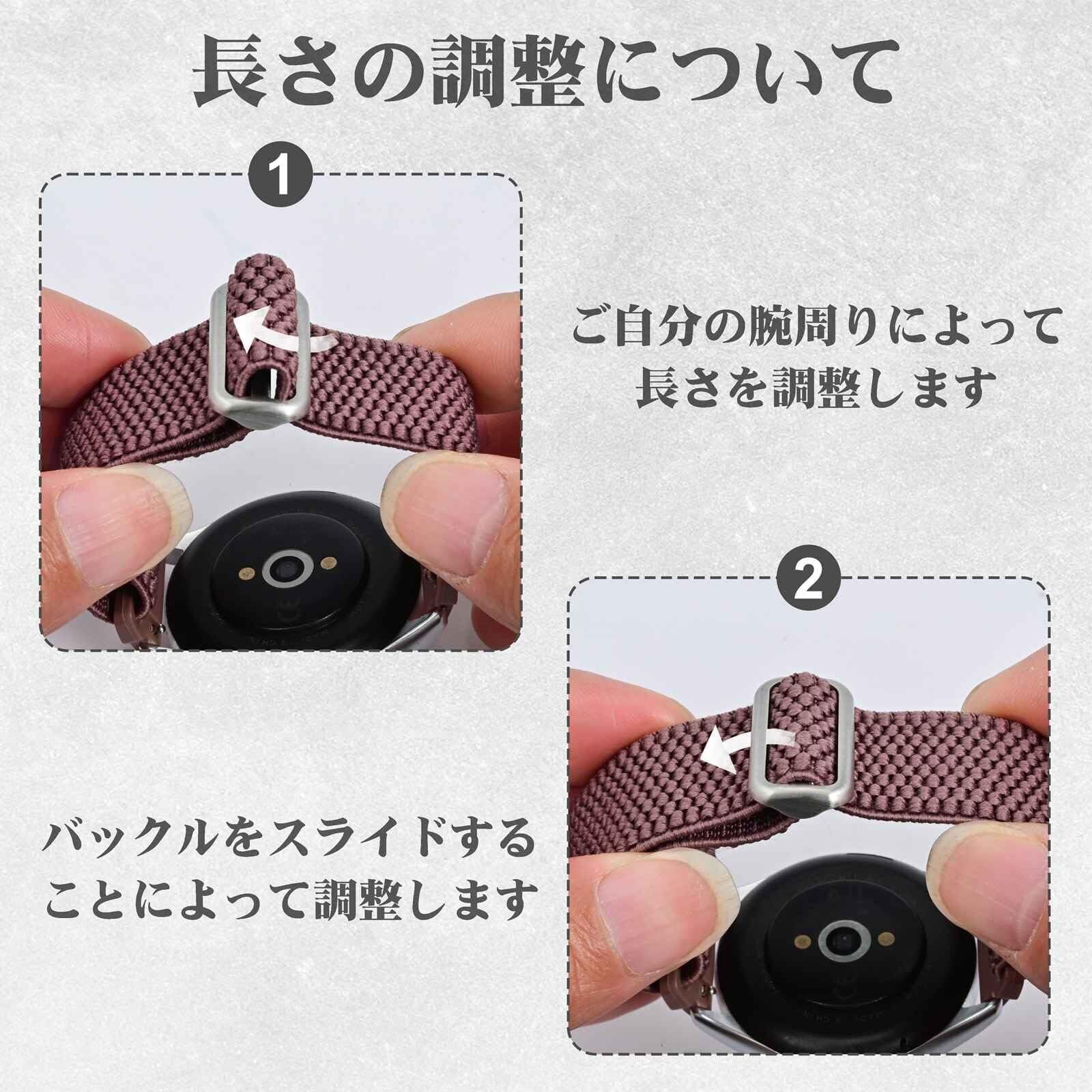 長さの調整について

1

ご自分の腕周りによって長さを調整します

2

バックルをスライドすることによって調整します