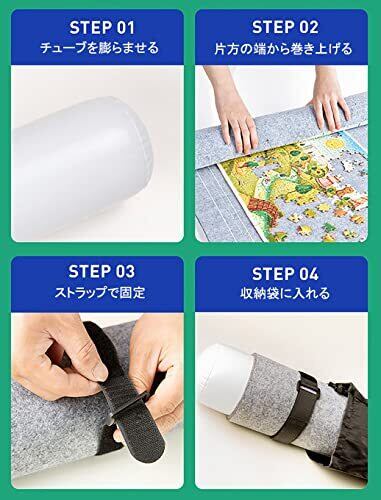 STEP 01
チューブを膨らませる

STEP 02
片方の端から巻き上げる

STEP 03
ストラップで固定

STEP 04
収納袋に入れる