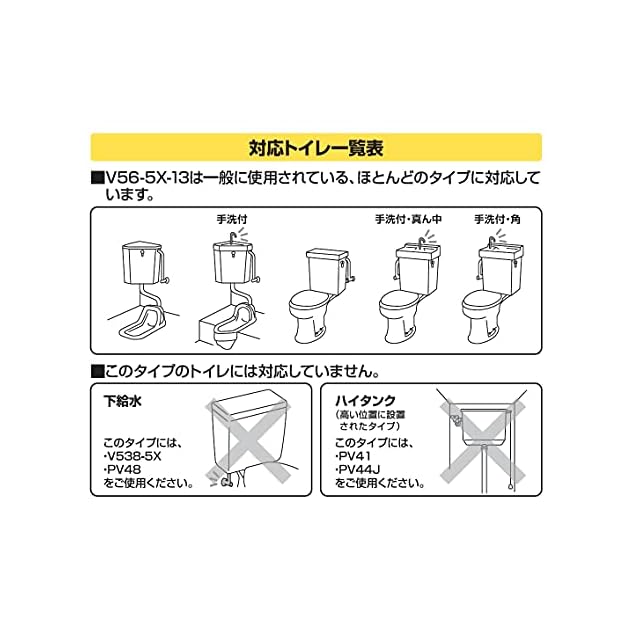 対応トイレ一覧表

■V56-5X-13は一般に使用されている、ほとんどのタイプに対応しています。

手洗付

手洗付・真ん中

手洗付・角

■このタイプのトイレには対応していません。

下給水

このタイプには、
・V538-5X
・PV48
をご使用ください。

ハイタンク
（高い位置に設置されたタイプ）

このタイプには、
・PV41
・PV44J
をご使用ください。