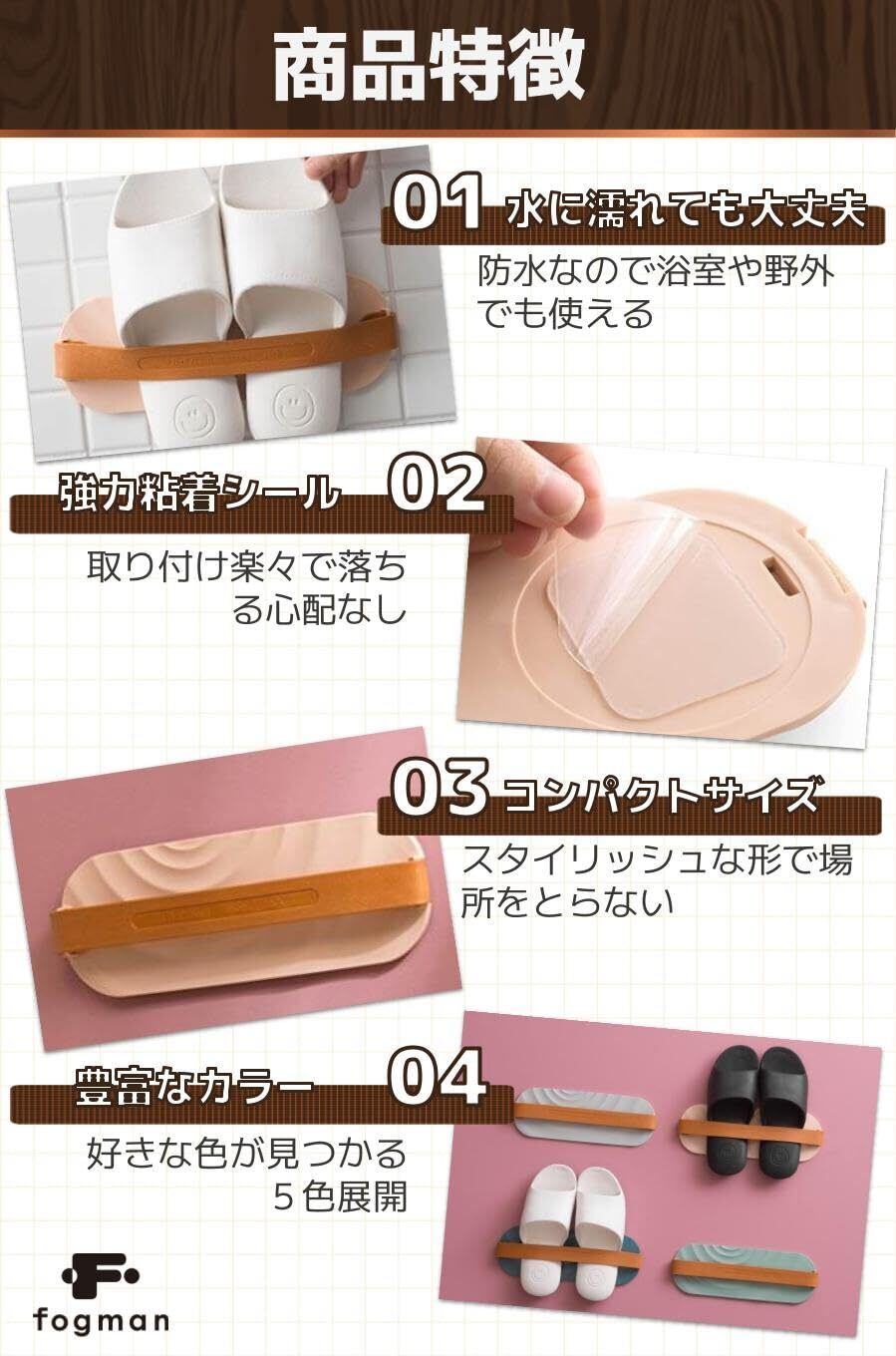 商品特徴

01 水に濡れても大丈夫

防水なので浴室や野外でも使える

強力粘着シール 02

取り付け楽々で落ちる心配なし

03 コンパクトサイズ

スタイリッシュな形で場所をとらない

豊富なカラー 04

好きな色が見つかる
5色展開

fogman