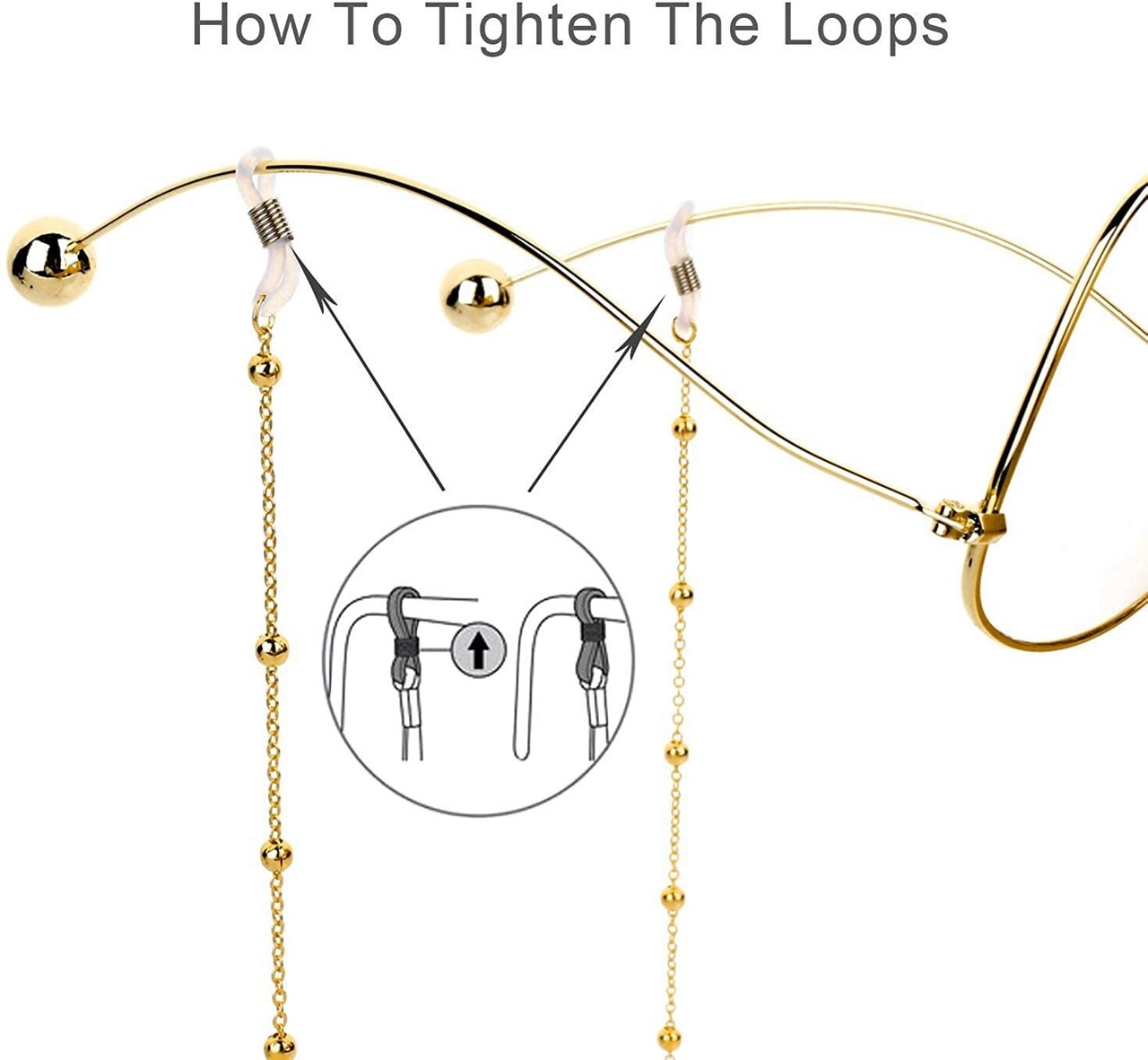 How To Tighten The Loops