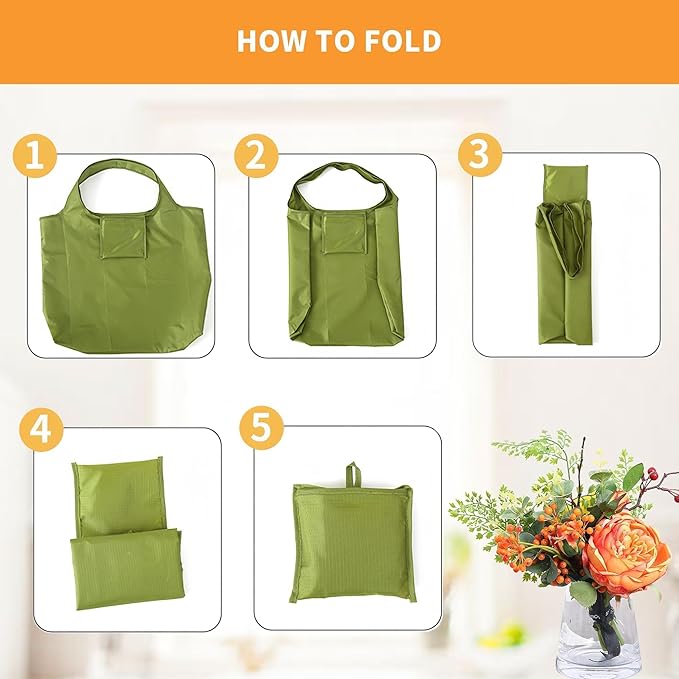 HOW TO FOLD

1

2

3

4

5