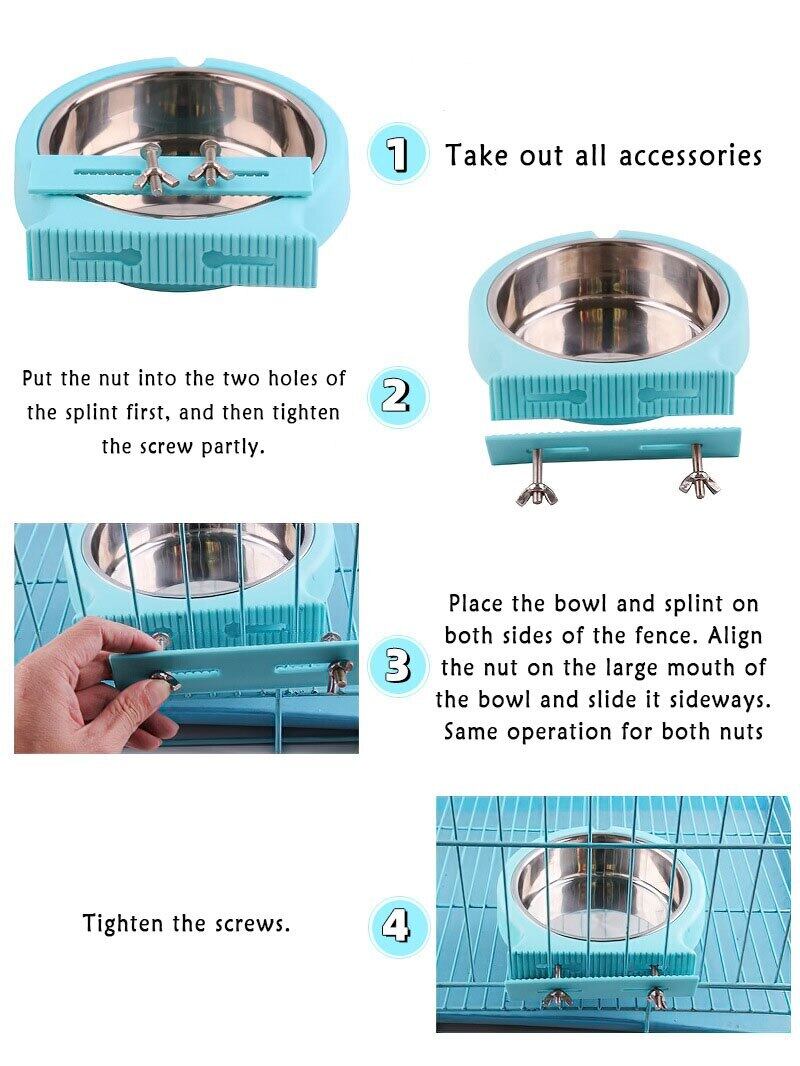 1 Take out all accessories

Put the nut into the two holes of the splint first, and then tighten the screw partly.

2

3

Place the bowl and splint on both sides of the fence. Align the nut on the large mouth of the bowl and slide it sideways. Same operation for both nuts

Tighten the screws.

4