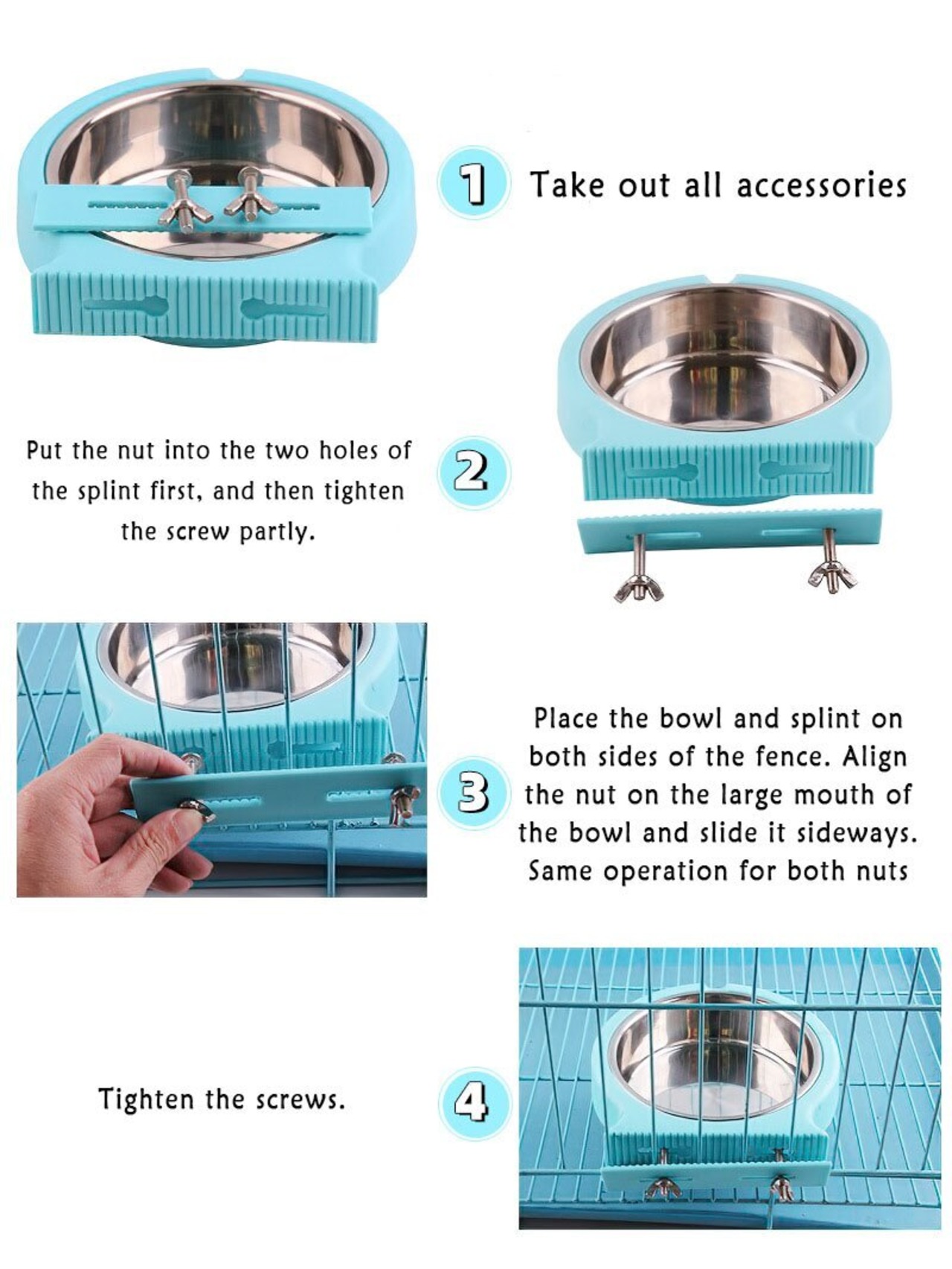 1 Take out all accessories

Put the nut into the two holes of the splint first, and then tighten the screw partly.

2

3

Place the bowl and splint on both sides of the fence. Align the nut on the large mouth of the bowl and slide it sideways. Same operation for both nuts

Tighten the screws.

4