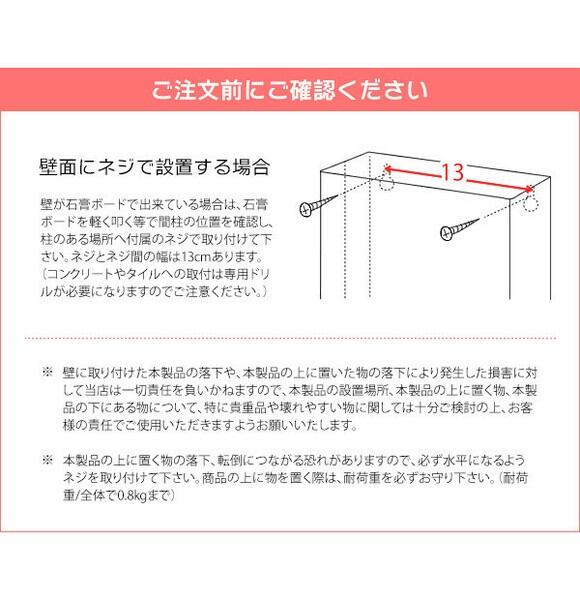 ご注文前にご確認ください

壁面にネジで設置する場合

壁が石膏ボードで出来ている場合は、石膏ボードを軽く叩く等で間柱の位置を確認し、柱のある場所へ付属のネジで取り付けて下さい。ネジとネジ間の幅は13cmあります。（コンクリートやタイルへの取付は専用ドリルが必要になりますのでご注意ください。）

13

※ 壁に取り付けた本製品の落下や、本製品の上に置いた物の落下により発生した損害に対して当店は一切責任を負いかねますので、本製品の設置場所、本製品の上に置く物、本製品の下にある物について、特に貴重品や壊れやすい物に関しては十分ご検討の上、お客様の責任でご使用いただきますようお願いいたします。

※ 本製品の上に置く物の落下、転倒につながる恐れがありますので、必ず水平になるようネジを取り付けて下さい。商品の上に物を置く際は、耐荷重を必ずお守り下さい。（耐荷重/全体で0.8kgまで）