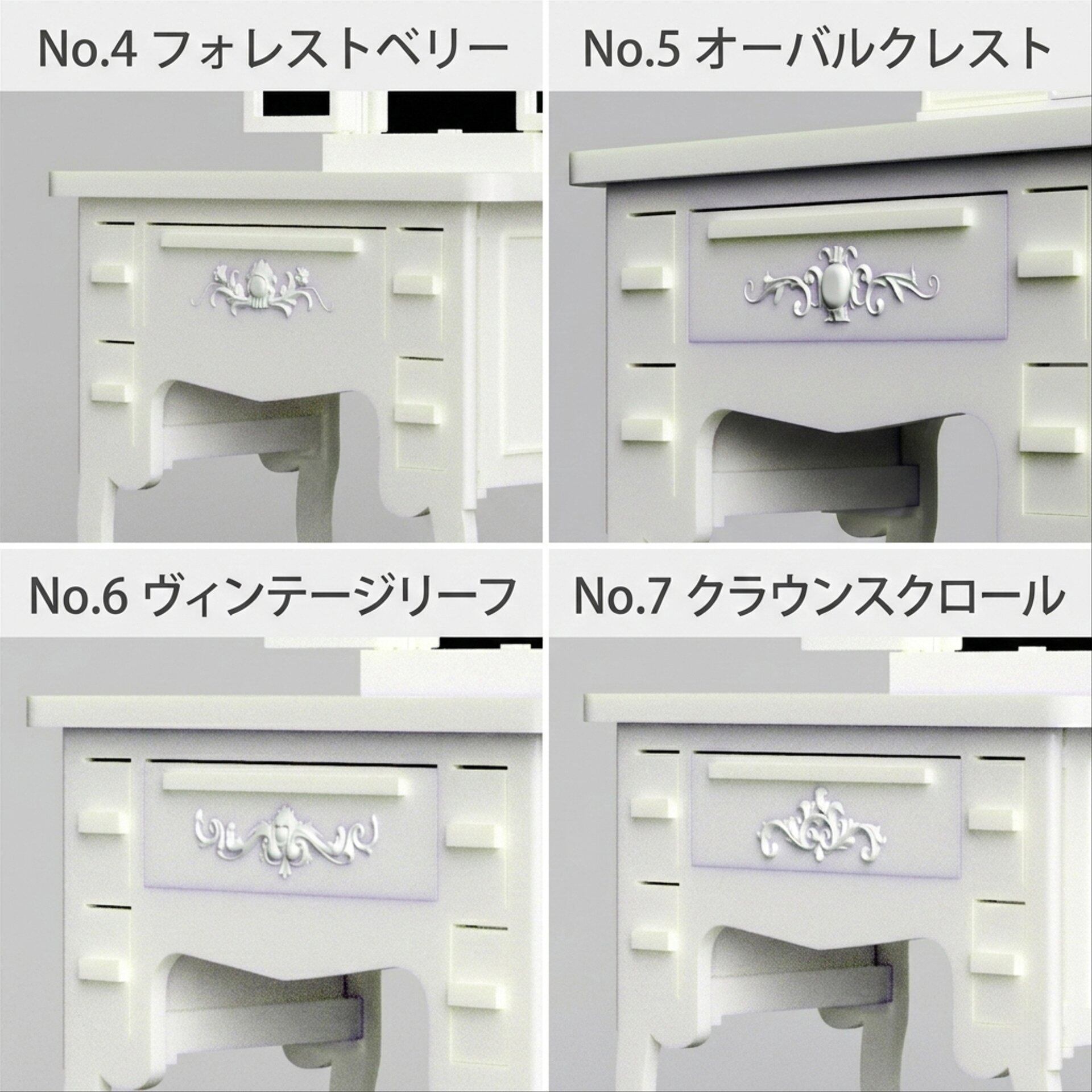 No.4 フォレストベリー

No.5 オーバルクレスト

No.6 ヴィンテージリーフ

No.7 クラウンスクロール